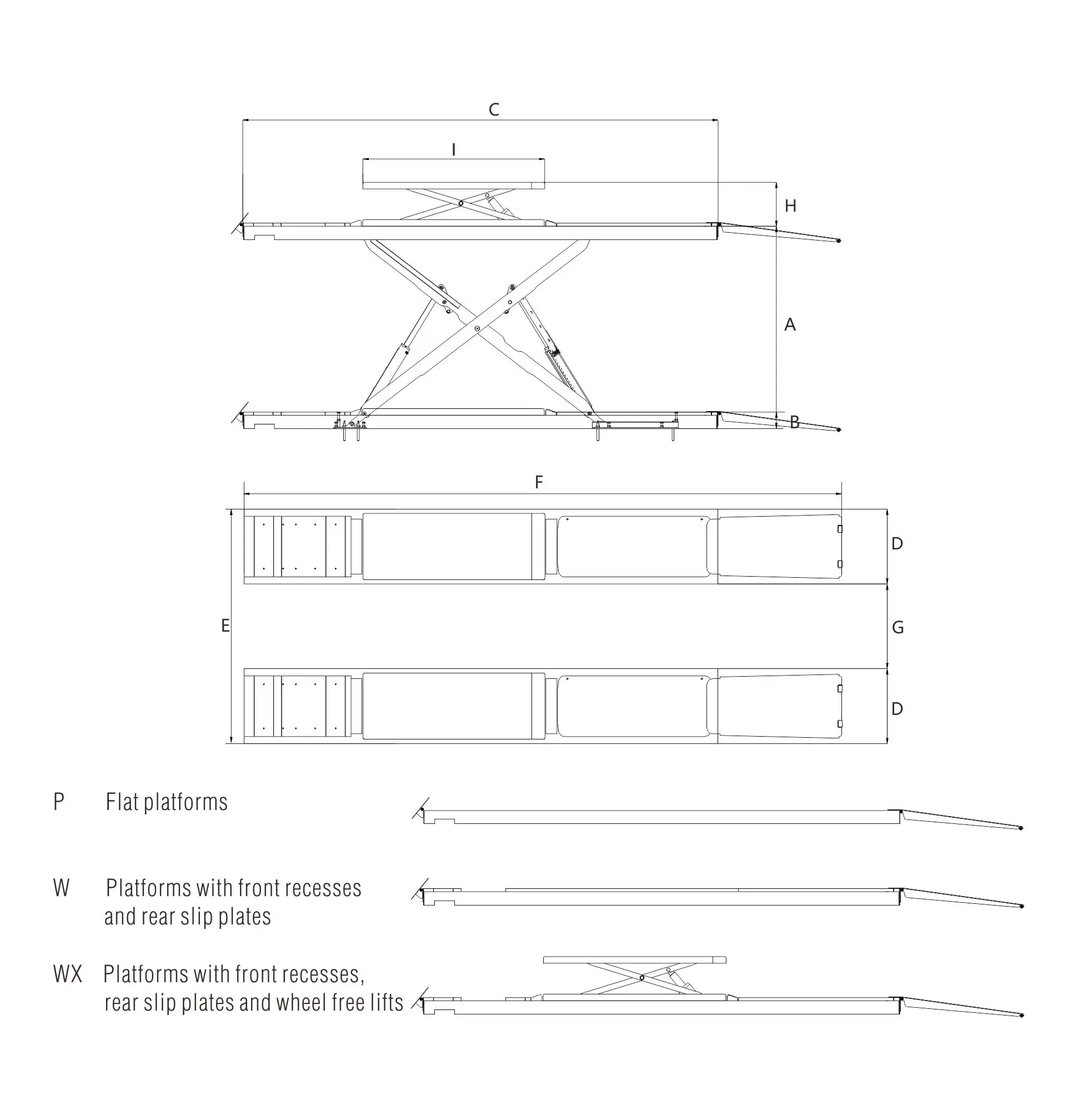 C

I

H

A

B

F

D

E

G

D

P Flat platforms

W Platforms with front recesses and rear slip plates

WX Platforms with front recesses, rear slip plates and wheel free lifts