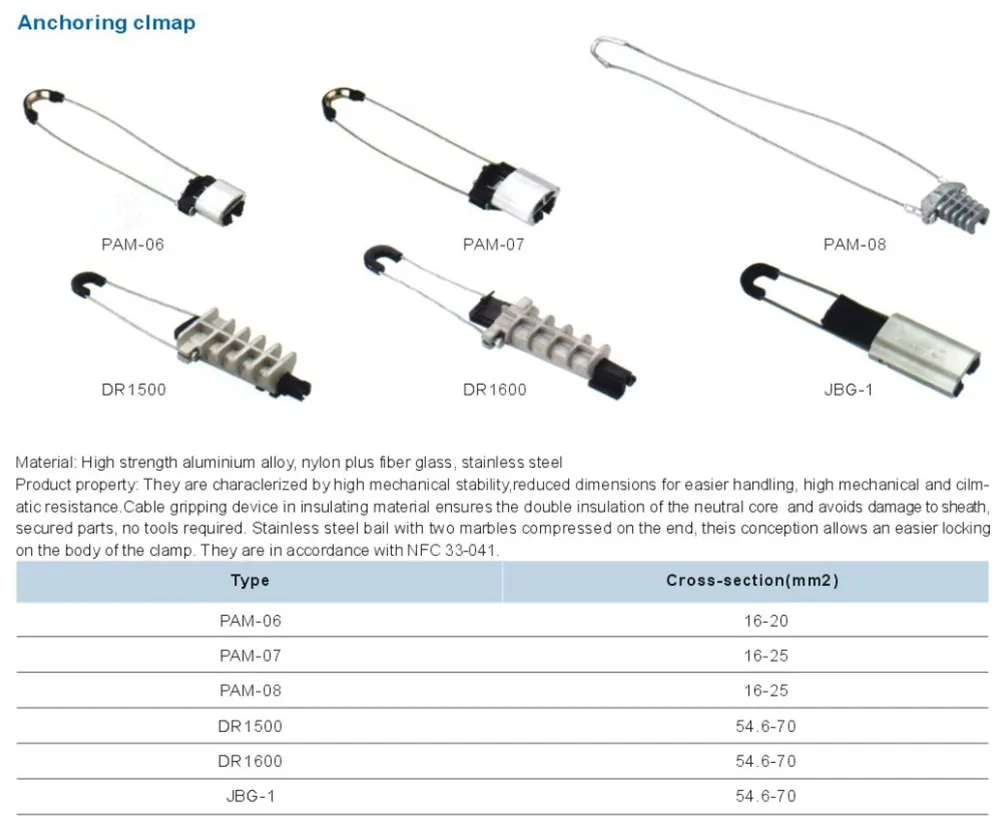 Anchoring clmap

PAM-06

PAM-07

PAM-08

DR1500

DR1600

JBG-1

Material: High strength aluminium alloy, nylon plus fiber glass, stainless steel
Product property: They are characlerized by high mechanical stability,reduced dimensions for easier handling, high mechanical and cilmatic resistance.Cable gripping device in insulating material ensures the double insulation of the neutral core and avoids damage to sheath, secured parts, no tools required. Stainless steel bail with two marbles compressed on the end, theis conception allows an easier locking on the body of the clamp. They are in accordance with NFC 33-041.

| Type | Cross-section(mm2) |
|---|---|
| PAM-06 | 16-20 |
| PAM-07 | 16-25 |
| PAM-08 | 16-25 |
| DR1500 | 54.6-70 |
| DR1600 | 54.6-70 |
| JBG-1 | 54.6-70 |