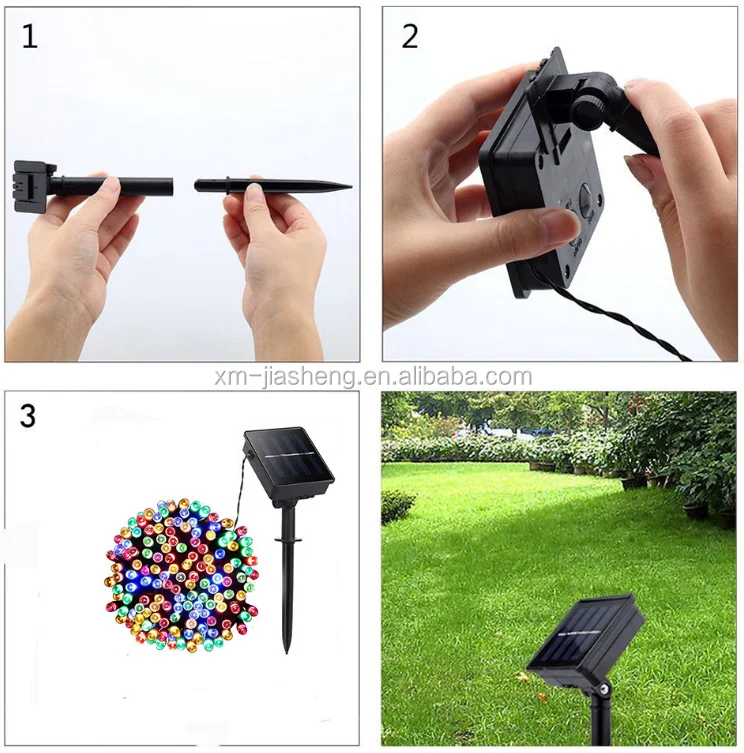 1

2

xm-jiasheng.en.alibaba.com

3