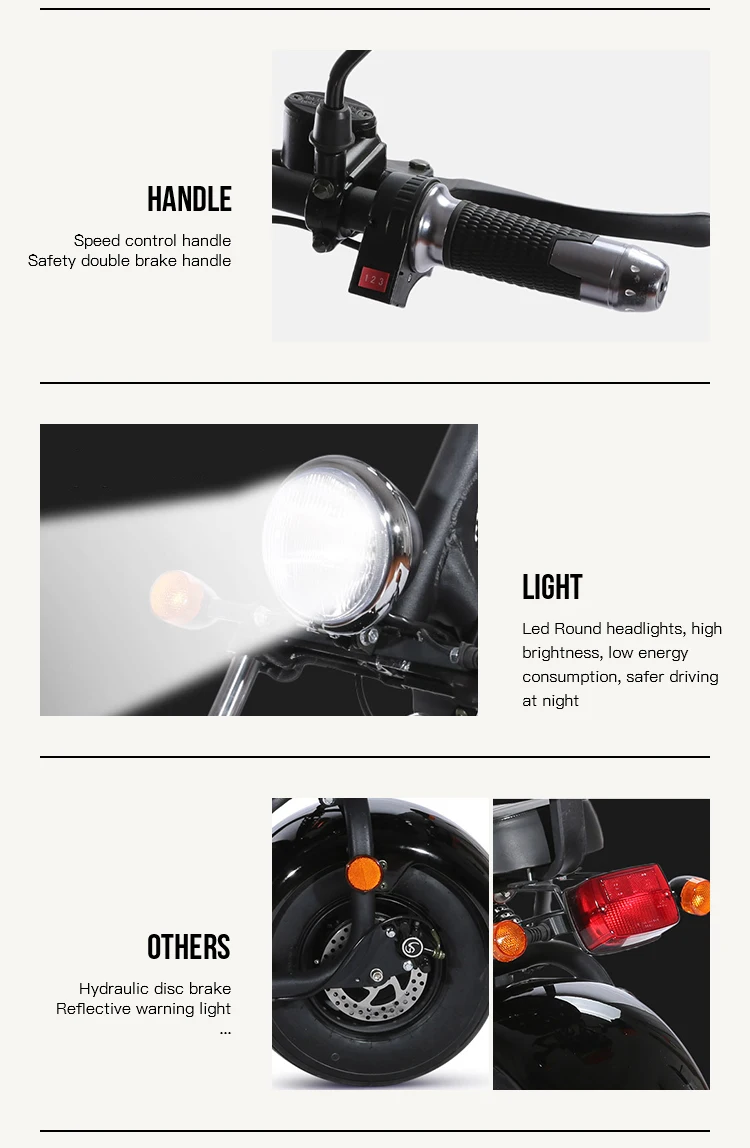 HANDLE
Speed control handle
Safety double brake handle

1 2 3

LIGHT
Led Round headlights, high brightness, low energy consumption, safer driving at night

OTHERS
Hydraulic disc brake
Reflective warning light
...