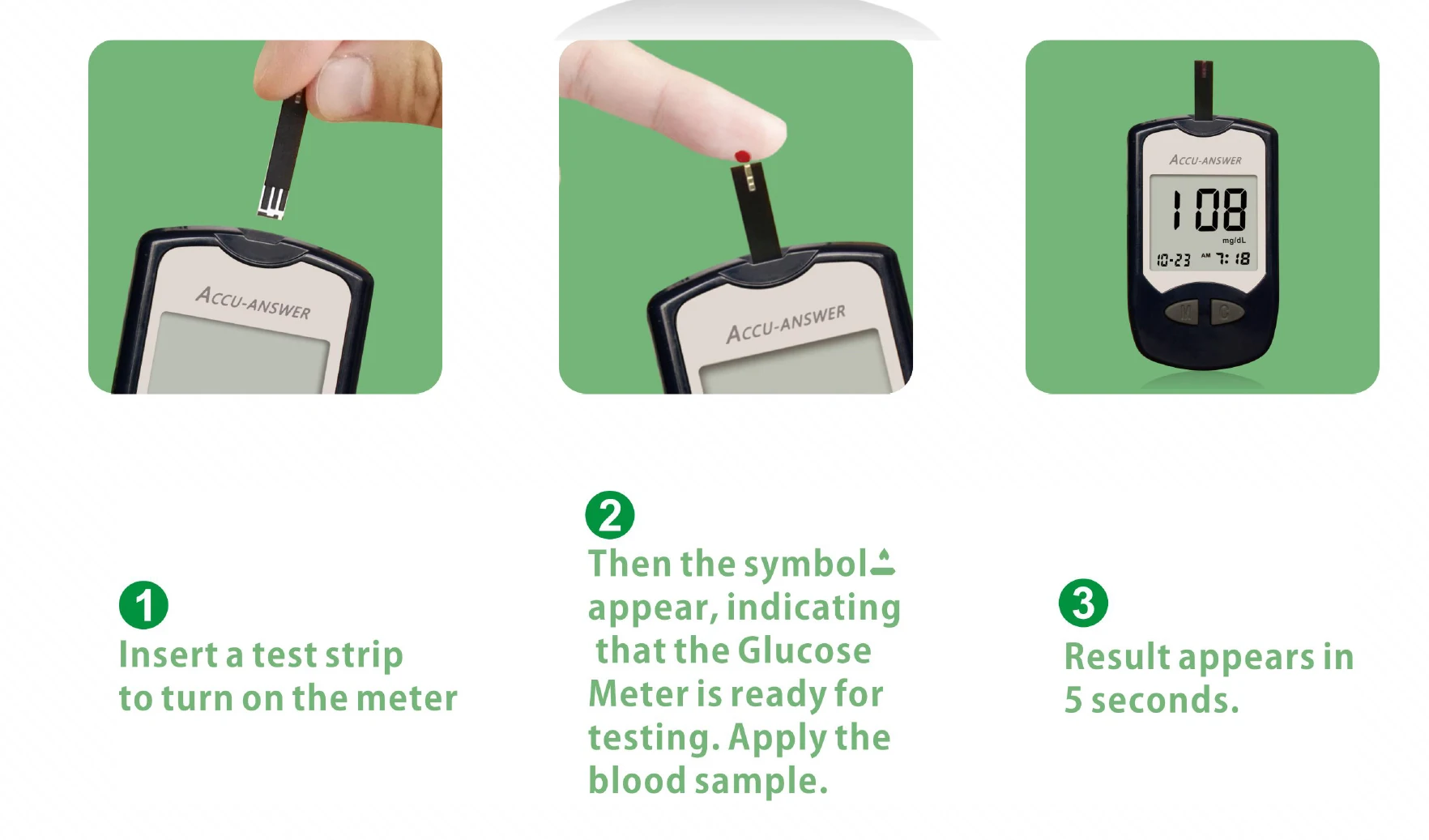 ACCU-ANSWER

ACCU-ANSWER

ACCU-ANSWER
108
mg/dL
10-23 AM 7:18
M C

1
Insert a test strip to turn on the meter

2
Then the symbol appear, indicating that the Glucose Meter is ready for testing. Apply the blood sample.

3
Result appears in 5 seconds.