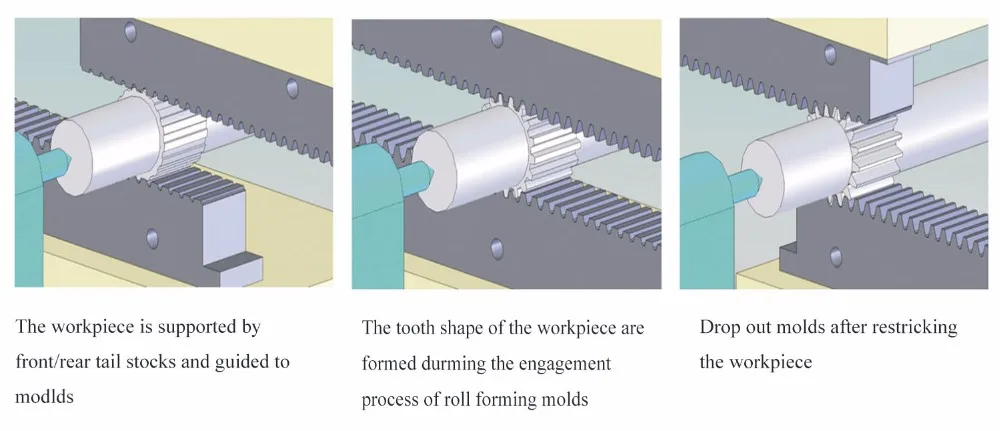 The workpiece is supported by front/rear tail stocks and guided to modlds

The tooth shape of the workpiece are formed durming the engagement process of roll forming molds

Drop out molds after restricking the workpiece