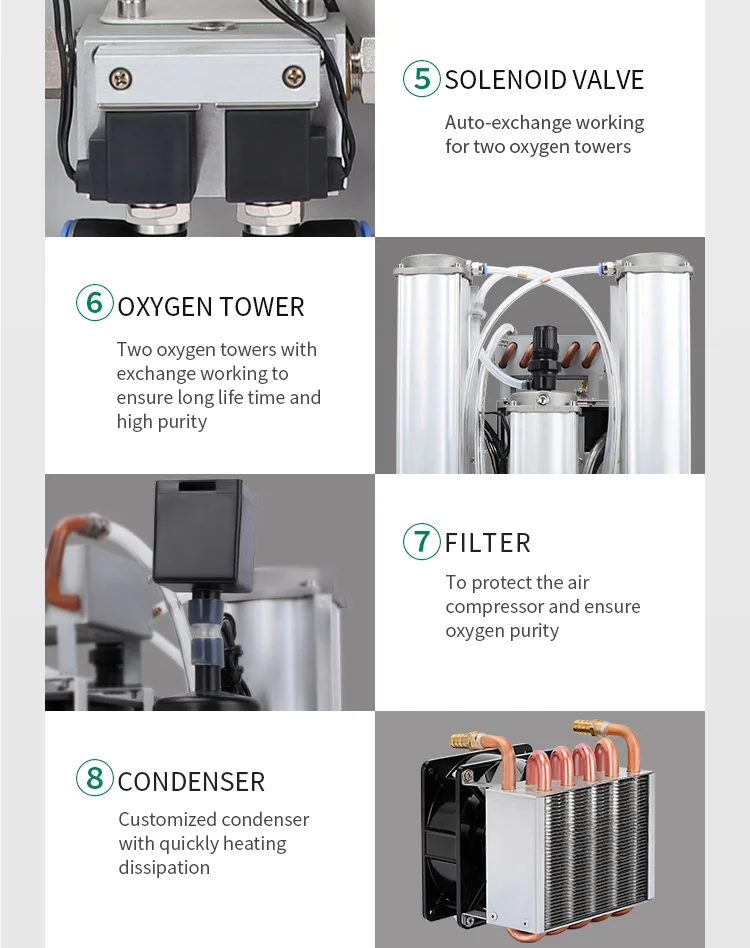 5 SOLENOID VALVE

Auto-exchange working for two oxygen towers

6 OXYGEN TOWER

Two oxygen towers with exchange working to ensure long life time and high purity

7 FILTER

To protect the air compressor and ensure oxygen purity

8 CONDENSER

Customized condenser with quickly heating dissipation