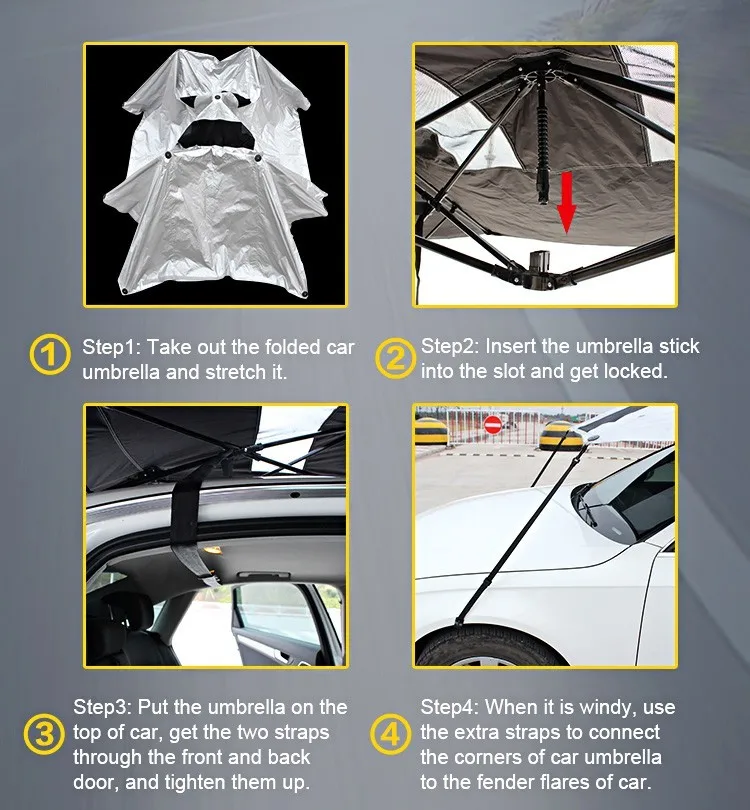 1 Step1: Take out the folded car umbrella and stretch it.

2 Step2: Insert the umbrella stick into the slot and get locked.

3 Step3: Put the umbrella on the top of car, get the two straps through the front and back door, and tighten them up.

4 Step4: When it is windy, use the extra straps to connect the corners of car umbrella to the fender flares of car.