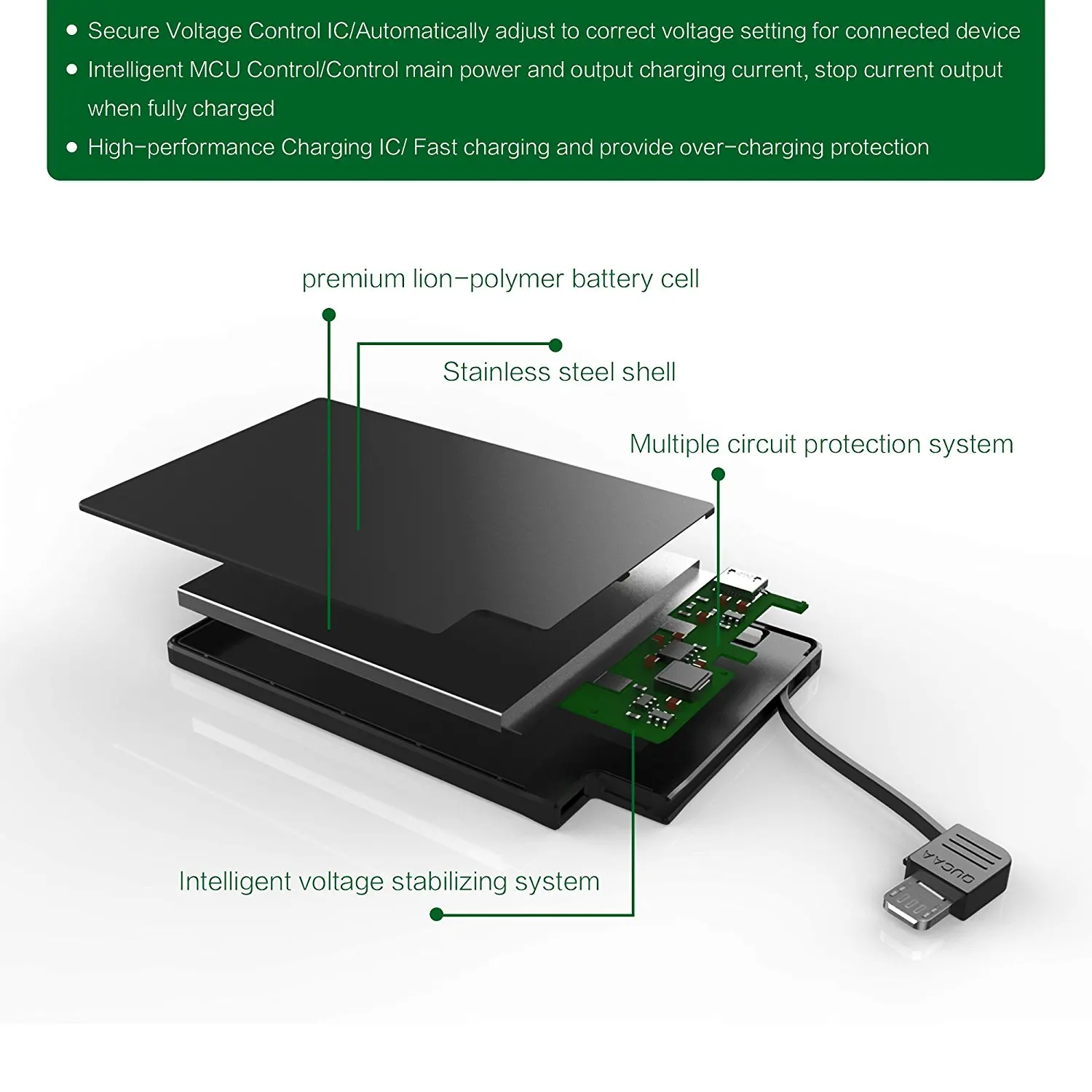 ● Secure Voltage Control IC/Automatically adjust to correct voltage setting for connected device
● Intelligent MCU Control/Control main power and output charging current, stop current output when fully charged
● High-performance Charging IC/ Fast charging and provide over-charging protection

premium lion-polymer battery cell

Stainless steel shell

Multiple circuit protection system

Intelligent voltage stabilizing system

OUCAA