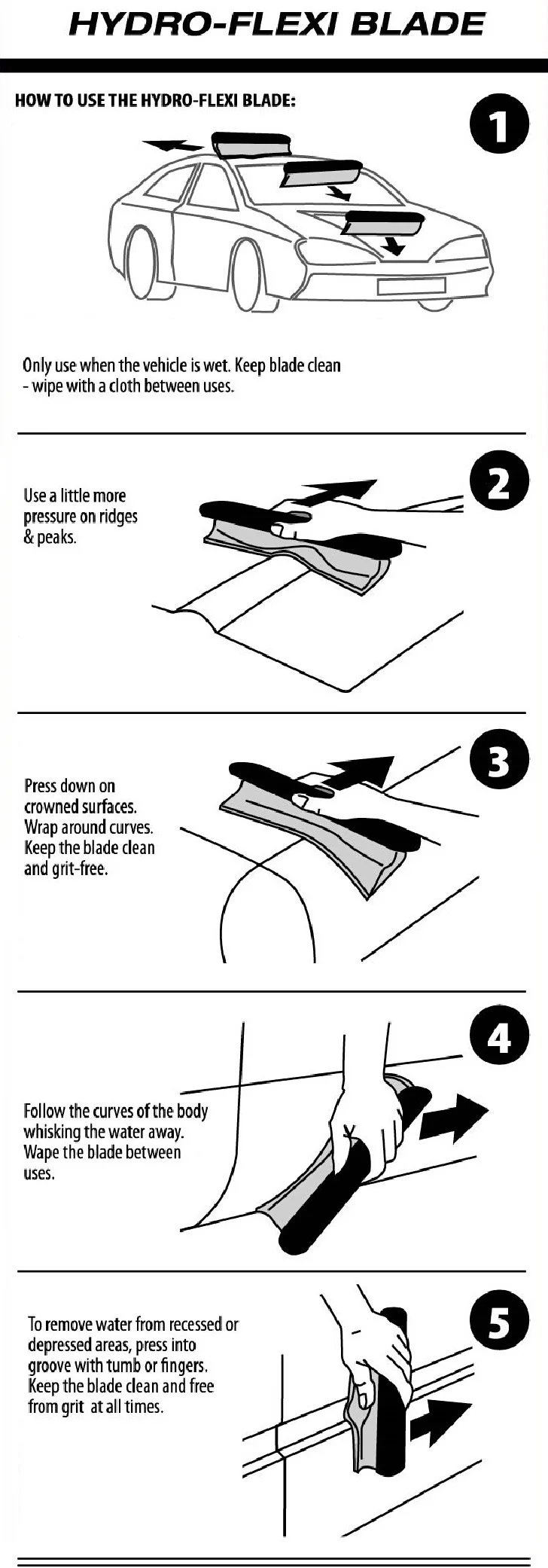 HYDRO-FLEXI BLADE

HOW TO USE THE HYDRO-FLEXI BLADE:

1

Only use when the vehicle is wet. Keep blade clean - wipe with a cloth between uses.

2

Use a little more pressure on ridges & peaks.

3

Press down on crowned surfaces. Wrap around curves. Keep the blade clean and grit-free.

4

Follow the curves of the body whisking the water away. Wape the blade between uses.

5

To remove water from recessed or depressed areas, press into groove with tumb or fingers. Keep the blade clean and free from grit at all times.