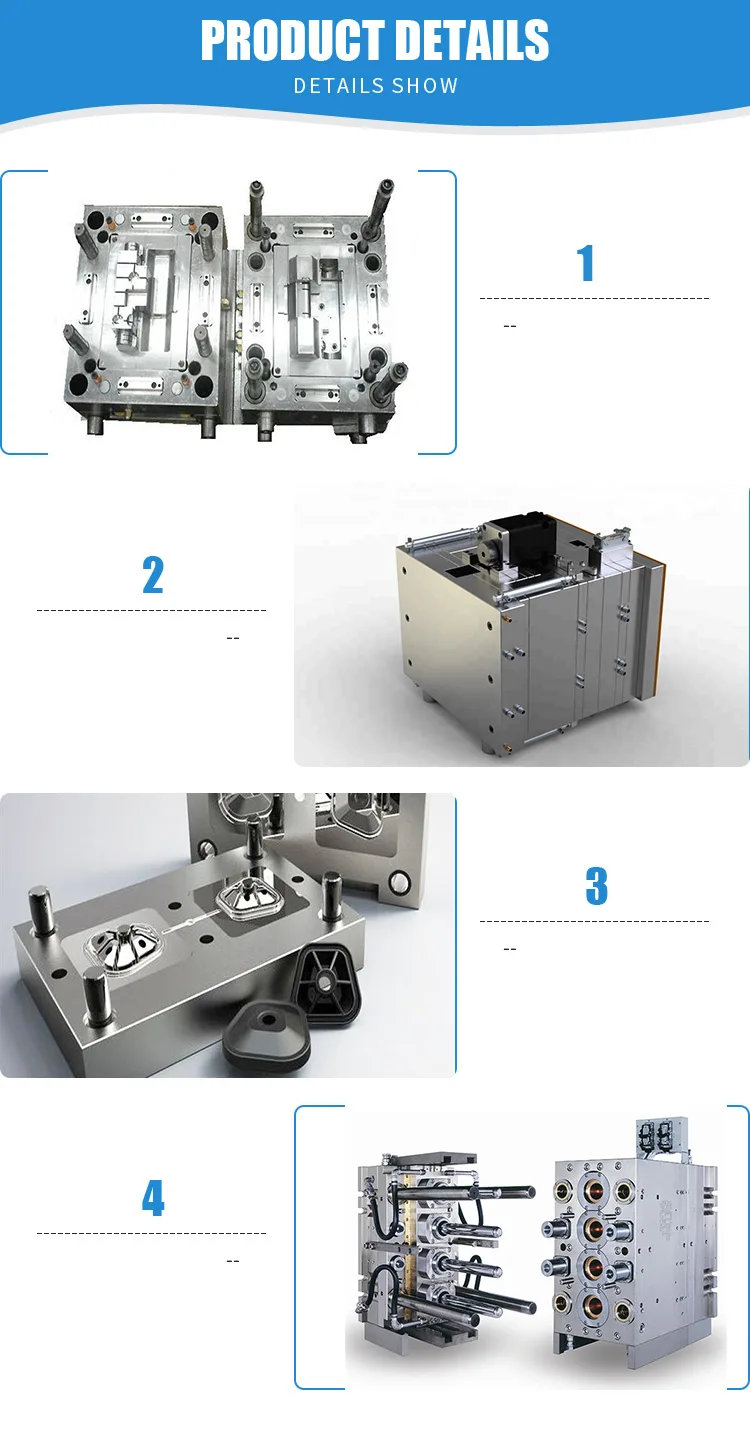 PRODUCT DETAILS
DETAILS SHOW

1
--

2
--

3
--

4
--