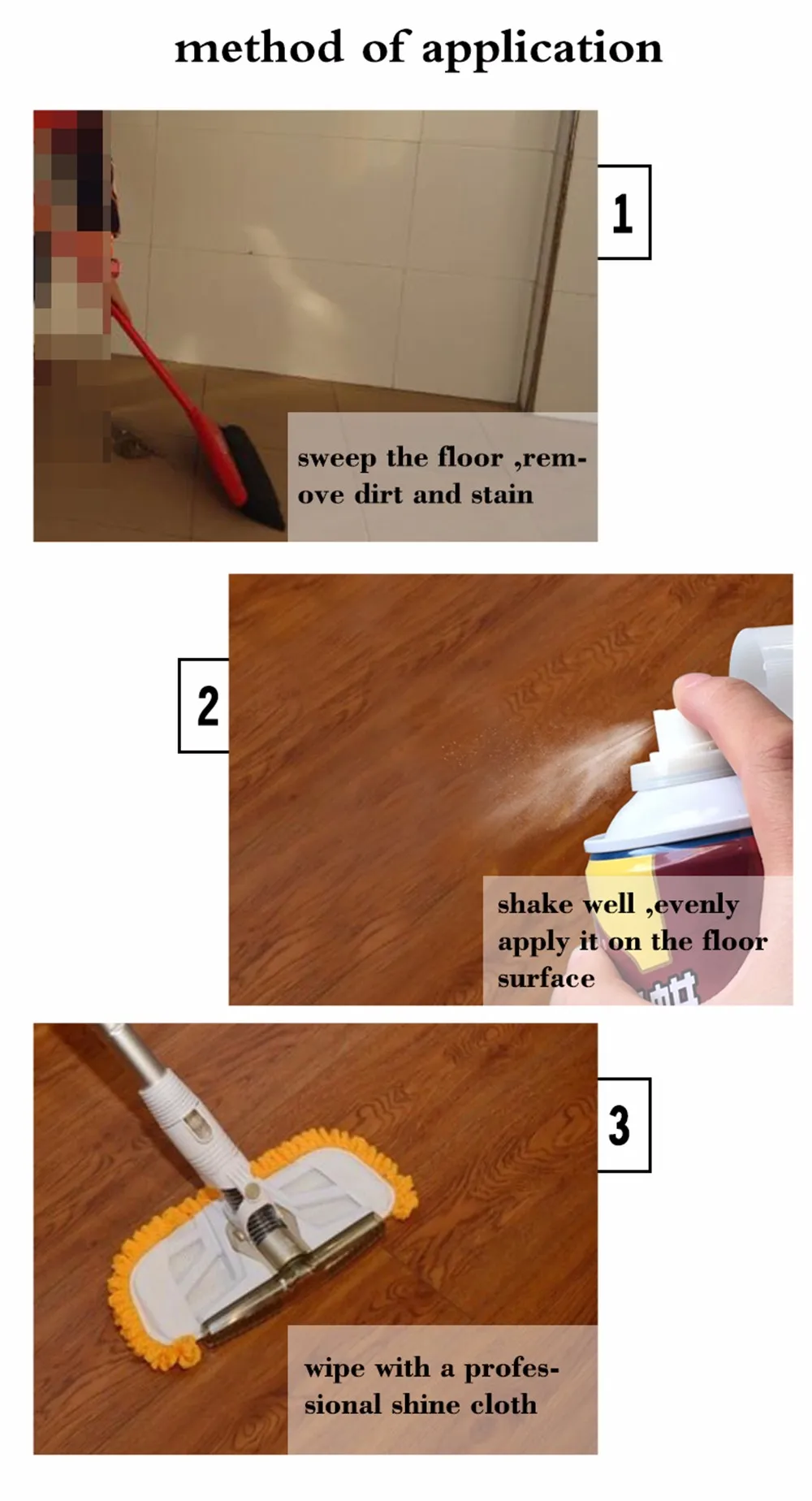 method of application

1

sweep the floor ,remove dirt and stain

2

shake well ,evenly apply it on the floor surface

3

wipe with a professional shine cloth