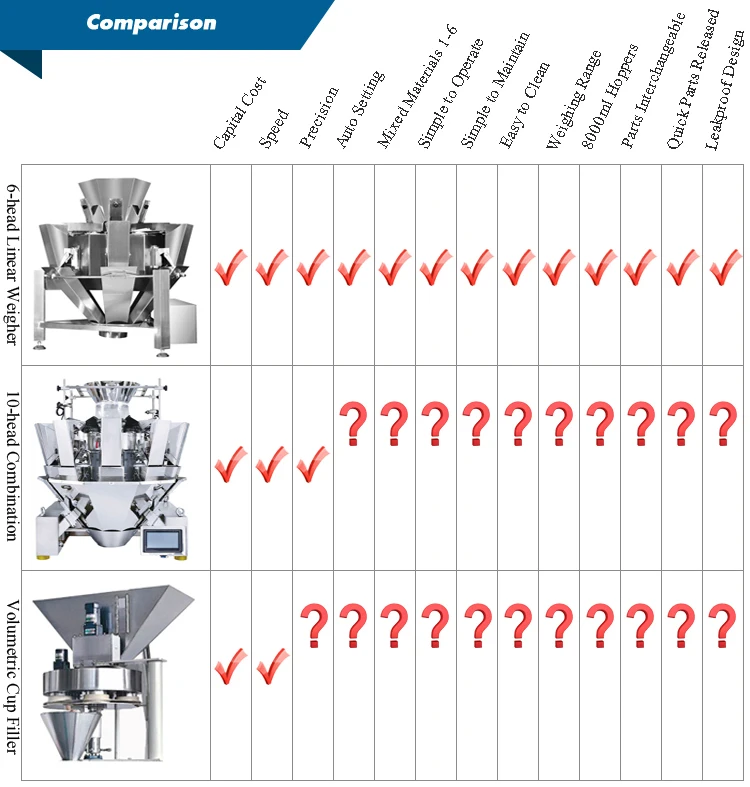 Comparison

| | Capital Cost | Speed | Precision | Auto Setting | Mixed Materials 1-6 | Simple to Operate | Simple to Maintain | Easy to Clean | Weighing Range | 8000ml Hoppers | Parts Interchangeable | Quick Parts Released | Leakproof Design |
|---|---|---|---|---|---|---|---|---|---|---|---|---|---|
| 6-head Linear Weigher | ✓ | ✓ | ✓ | ✓ | ✓ | ✓ | ✓ | ✓ | ✓ | ✓ | ✓ | ✓ | ✓ |
| 10-head Combination | ✓ | ✓ | ✓ | ? | ? | ? | ? | ? | ? | ? | ? | ? | ? |
| Volumetric Cup Filler | ✓ | ✓ | ? | ? | ? | ? | ? | ? | ? | ? | ? | ? | ? |