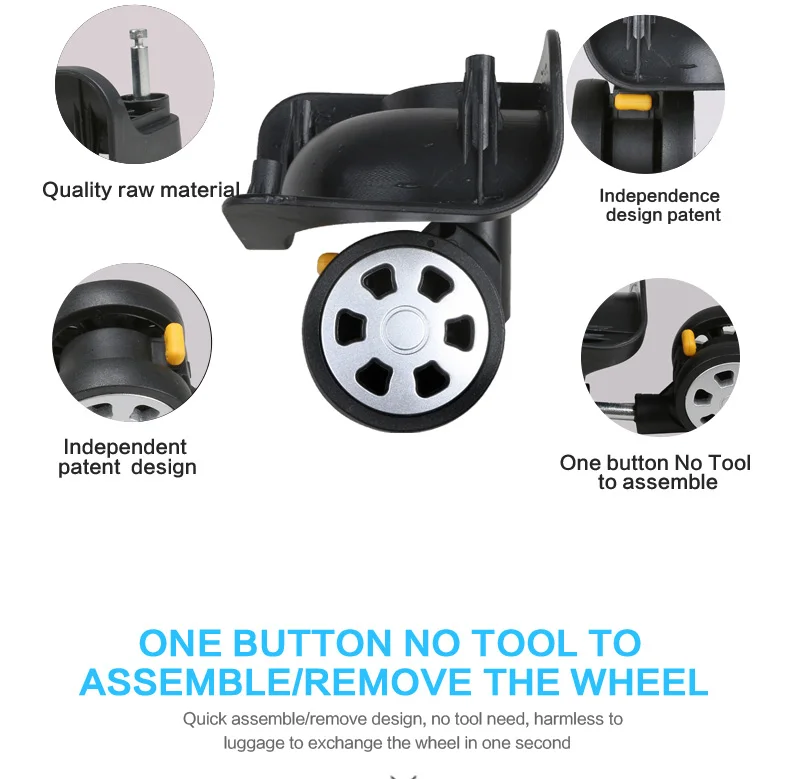 Quality raw material

Independence design patent

Independent patent design

One button No Tool to assemble

ONE BUTTON NO TOOL TO ASSEMBLE/REMOVE THE WHEEL

Quick assemble/remove design, no tool need, harmless to luggage to exchange the wheel in one second