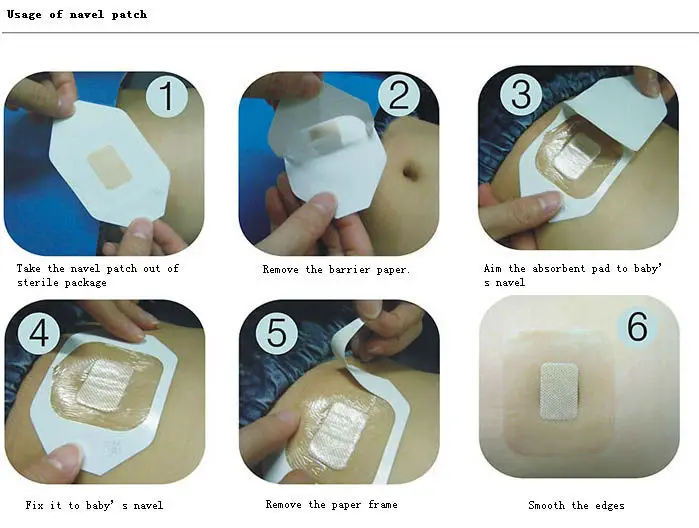 Usage of navel patch

1

Take the navel patch out of sterile package

2

Remove the barrier paper.

3

Aim the absorbent pad to baby's navel

4

Fix it to baby's navel

5

Remove the paper frame

6

Smooth the edges