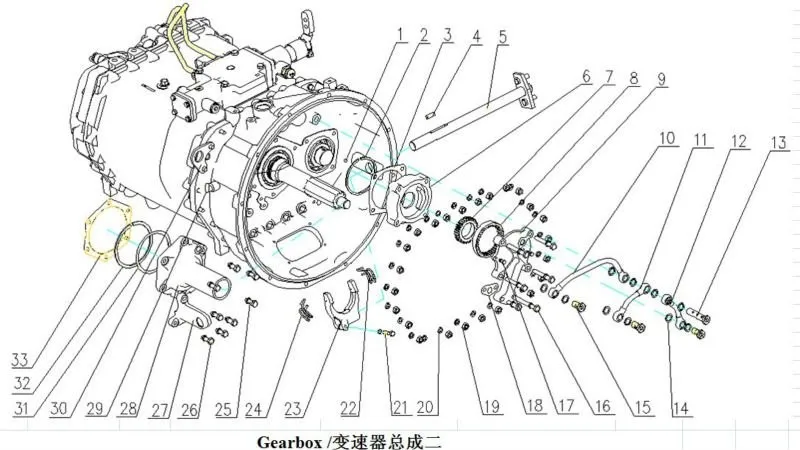 1 2 3 4 5
6 7 8 9
10 11 12 13
33
32
31 30 29 28 27 26 25 24 23 22 21 20 19 18 17 16 15 14

Gearbox /变速器总成二