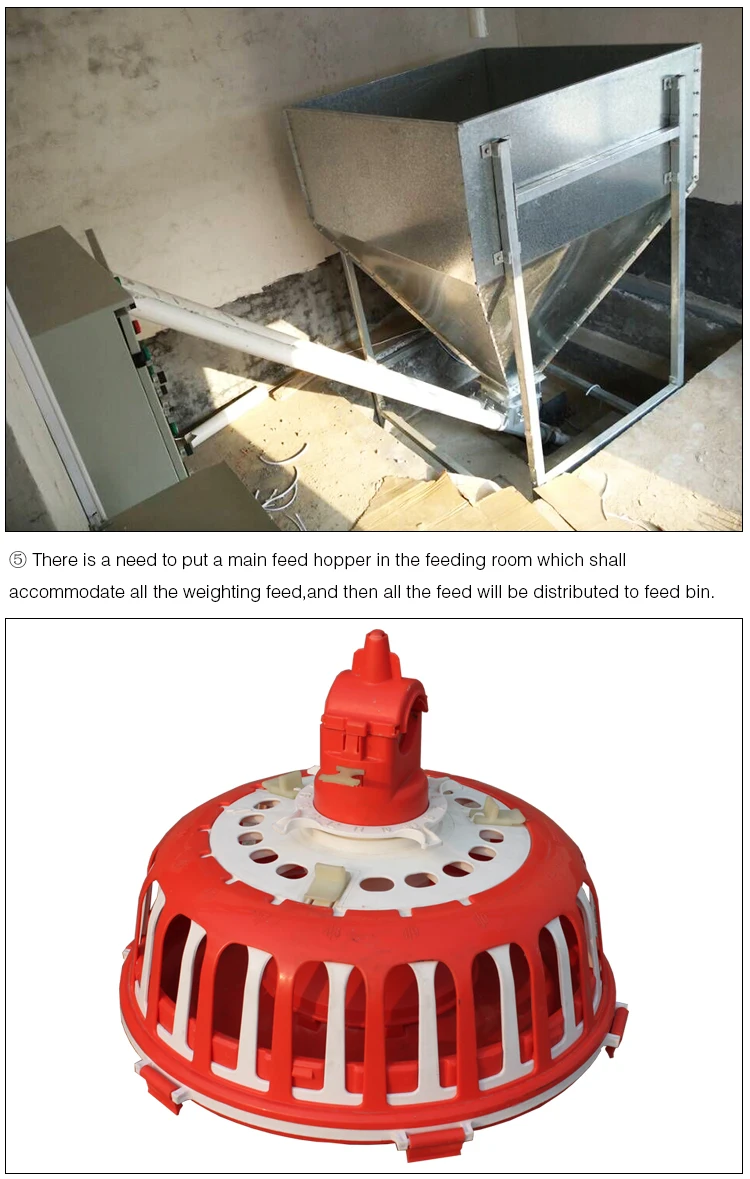 ⑤ There is a need to put a main feed hopper in the feeding room which shall accommodate all the weighting feed,and then all the feed will be distributed to feed bin.