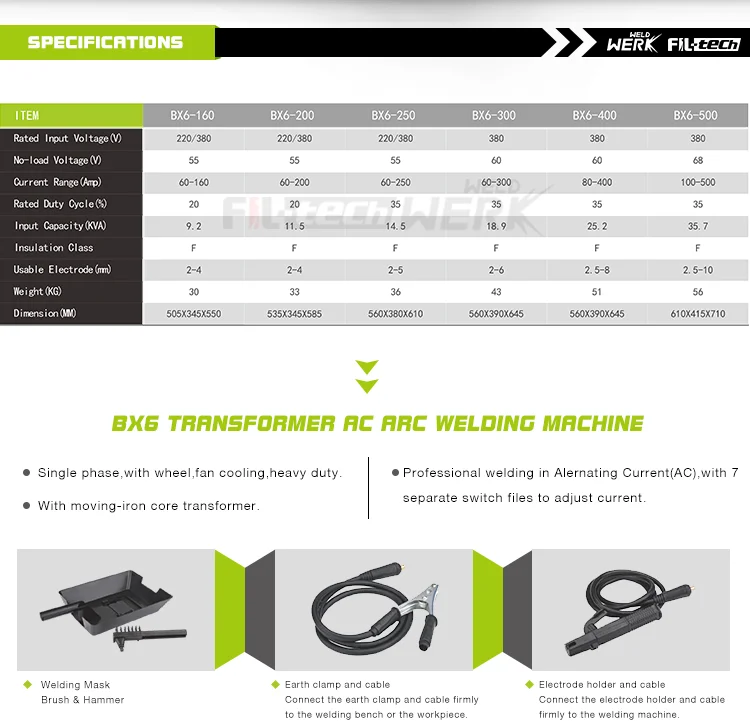 SPECIFICATIONS

WELD WERK FIL-tech

| ITEM | BX6-160 | BX6-200 | BX6-250 | BX6-300 | BX6-400 | BX6-500 |
|---|---|---|---|---|---|---|
| Rated Input Voltage(V) | 220/380 | 220/380 | 220/380 | 380 | 380 | 380 |
| No-load Voltage(V) | 55 | 55 | 55 | 60 | 60 | 68 |
| Current Range(Amp) | 60-160 | 60-200 | 60-250 | 60-300 | 80-400 | 100-500 |
| Rated Duty Cycle(%) | 20 | 20 | 35 | 35 | 35 | 35 |
| Input Capacity(KVA) | 9.2 | 11.5 | 14.5 | 18.9 | 25.2 | 35.7 |
| Insulation Class | F | F | F | F | F | F |
| Usable Electrode(mm) | 2-4 | 2-4 | 2-5 | 2-6 | 2.5-8 | 2.5-10 |
| Weight(KG) | 30 | 33 | 36 | 43 | 51 | 56 |
| Dimension(MM) | 505X345X550 | 535X345X585 | 560X380X610 | 560X390X645 | 560X390X645 | 610X415X710 |

FIL-tech WELD WERK

BX6 TRANSFORMER AC ARC WELDING MACHINE

Single phase,with wheel,fan cooling,heavy duty.

With moving-iron core transformer.

Professional welding in Alernating Current(AC),with 7 separate switch files to adjust current.

Welding Mask
Brush & Hammer

Earth clamp and cable
Connect the earth clamp and cable firmly to the welding bench or the workpiece.

Electrode holder and cable
Connect the electrode holder and cable firmly to the welding machine.