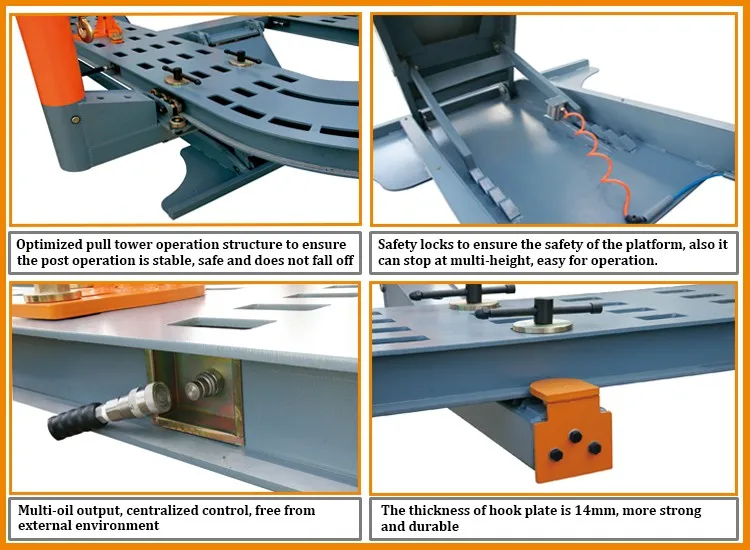 Optimized pull tower operation structure to ensure the post operation is stable, safe and does not fall off

Safety locks to ensure the safety of the platform, also it can stop at multi-height, easy for operation.

Multi-oil output, centralized control, free from external environment

The thickness of hook plate is 14mm, more strong and durable