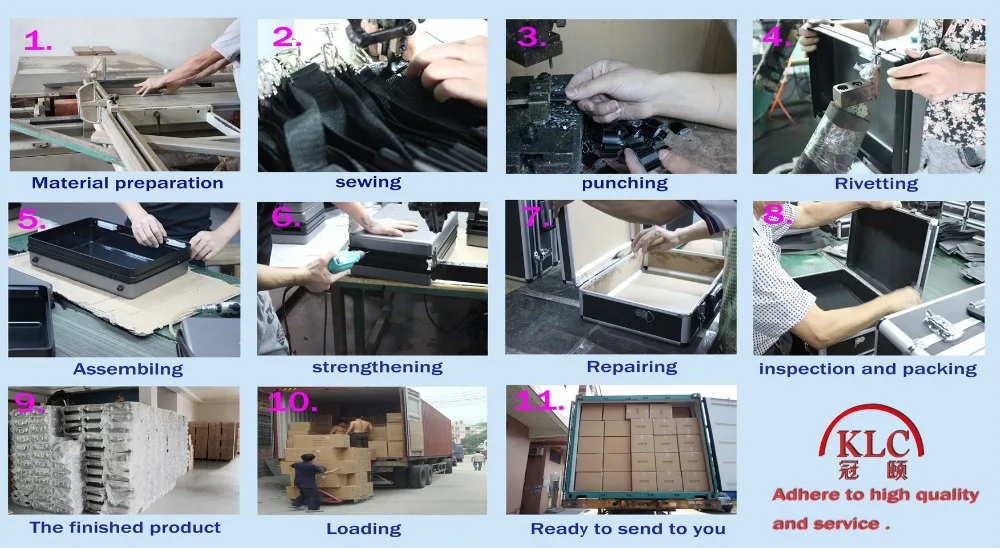 1.
Material preparation

2.
sewing

3.
punching

4.
Rivetting

5.
Assembilng

6.
strengthening

7.
Repairing

8.
inspection and packing

9.
The finished product

10.
Loading

11.
Ready to send to you

KLC
冠颐
Adhere to high quality and service .