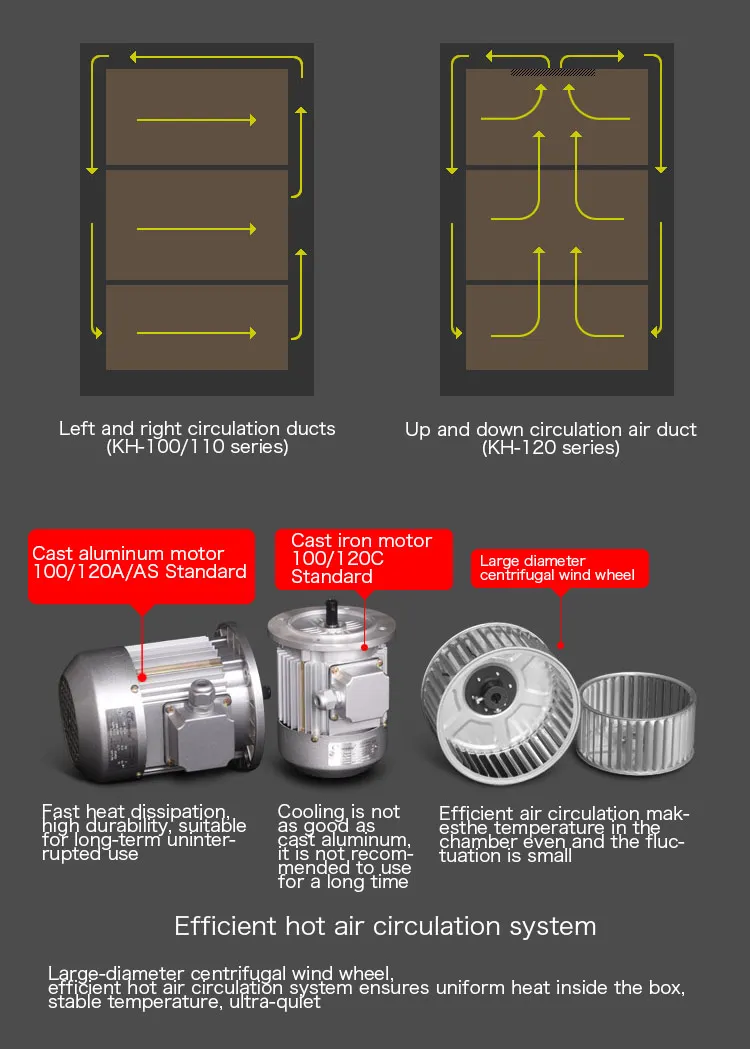 Left and right circulation ducts
(KH-100/110 series)

Up and down circulation air duct
(KH-120 series)

Cast aluminum motor
100/120A/AS Standard

Cast iron motor
100/120C
Standard

Large diameter
centrifugal wind wheel

Fast heat dissipation, high durability, suitable for long-term uninterrupted use

Cooling is not as good as cast aluminum, it is not recommended to use for a long time

Efficient air circulation makesthe temperature in the chamber even and the fluctuation is small

Efficient hot air circulation system

Large-diameter centrifugal wind wheel,
efficient hot air circulation system ensures uniform heat inside the box,
stable temperature, ultra-quiet