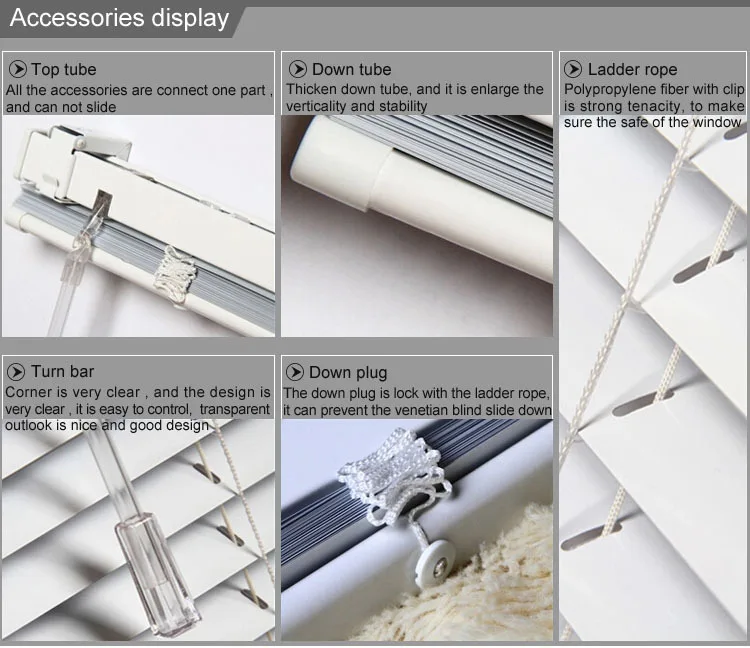 Accessories display

Top tube
All the accessories are connect one part , and can not slide

Down tube
Thicken down tube, and it is enlarge the verticality and stability

Ladder rope
Polypropylene fiber with clip is strong tenacity, to make sure the safe of the window

Turn bar
Corner is very clear , and the design is very clear , it is easy to control, transparent outlook is nice and good design

Down plug
The down plug is lock with the ladder rope, it can prevent the venetian blind slide down