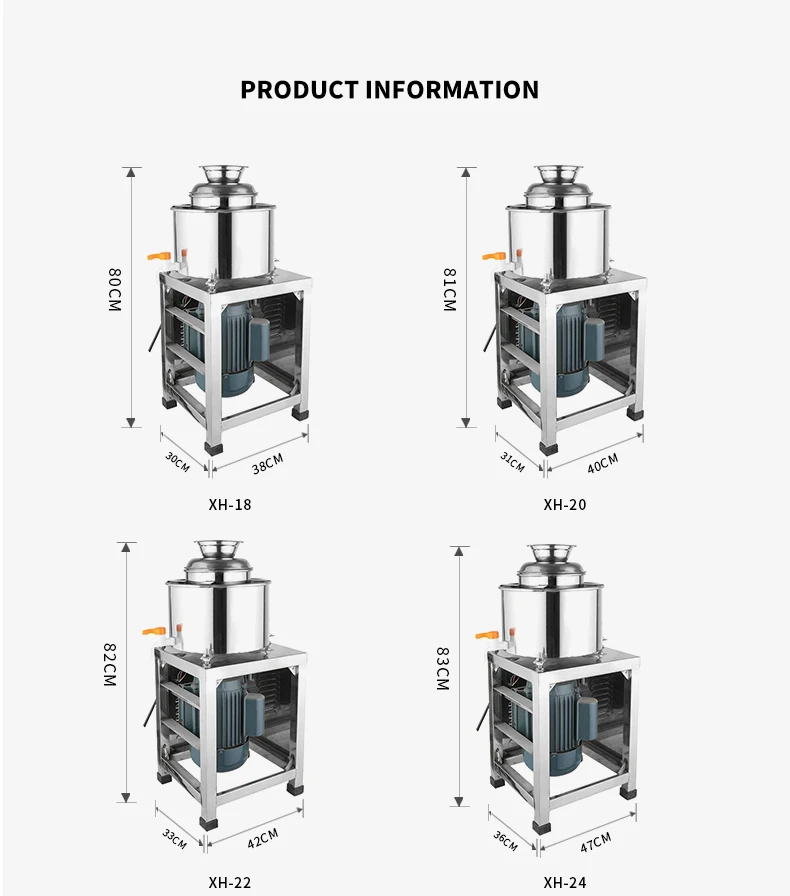 PRODUCT INFORMATION

80CM

30CM

38CM

XH-18

81CM

31CM

40CM

XH-20

82CM

33CM

42CM

XH-22

83CM

36CM

47CM

XH-24