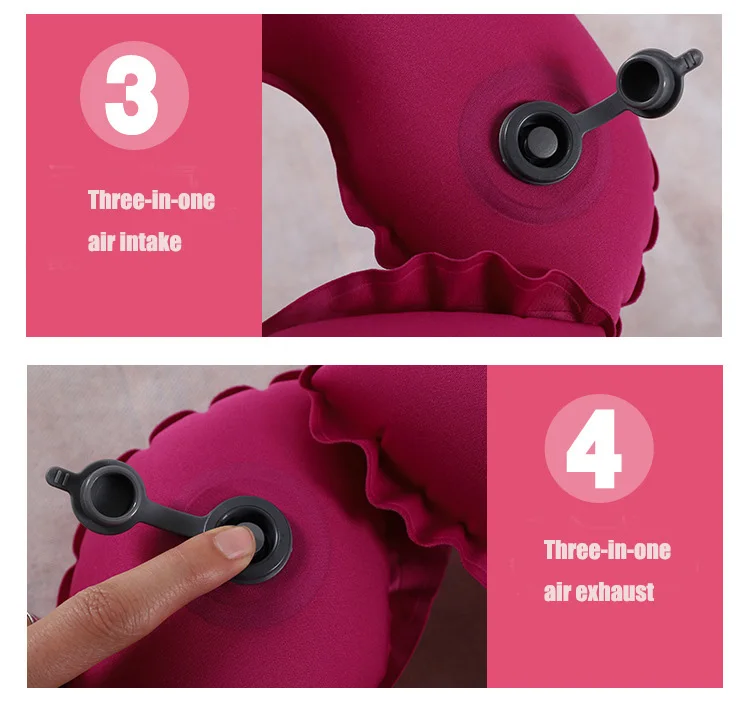 3

Three-in-one air intake

4

Three-in-one air exhaust