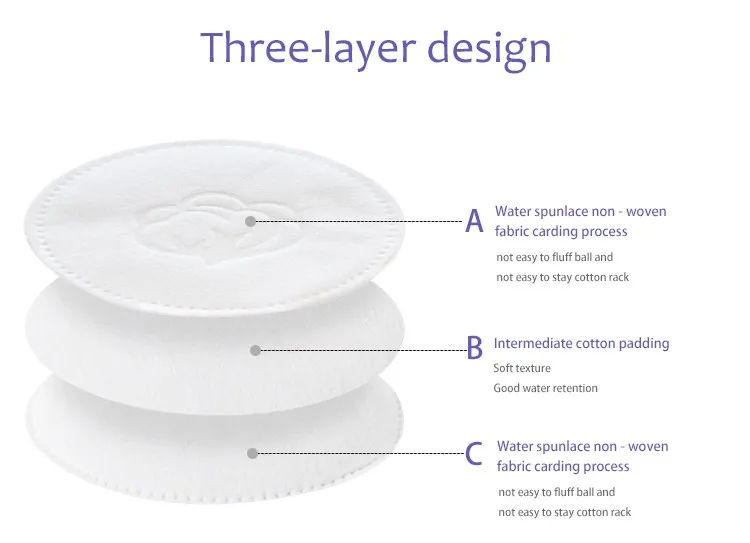 Three-layer design

A
Water spunlace non - woven fabric carding process

not easy to fluff ball and
not easy to stay cotton rack

B
Intermediate cotton padding

Soft texture
Good water retention

C
Water spunlace non - woven fabric carding process

not easy to fluff ball and
not easy to stay cotton rack