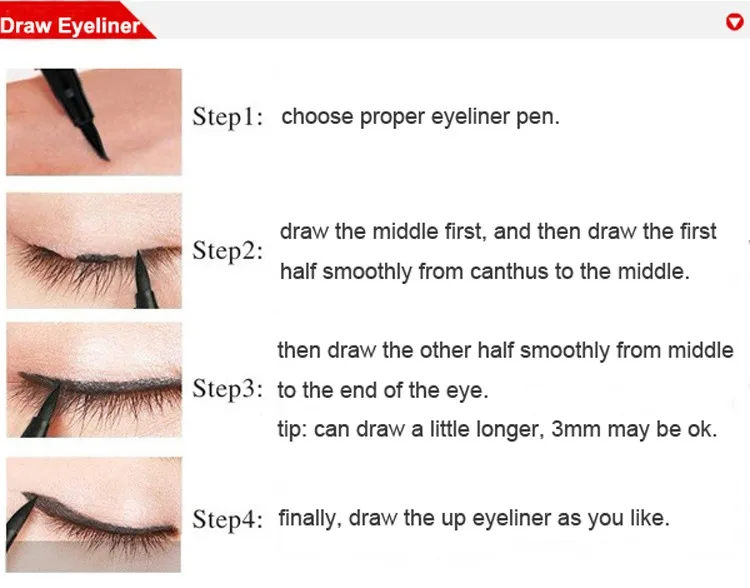 Draw Eyeliner

Step1: choose proper eyeliner pen.

Step2: draw the middle first, and then draw the first half smoothly from canthus to the middle.

Step3: then draw the other half smoothly from middle to the end of the eye.
tip: can draw a little longer, 3mm may be ok.

Step4: finally, draw the up eyeliner as you like.