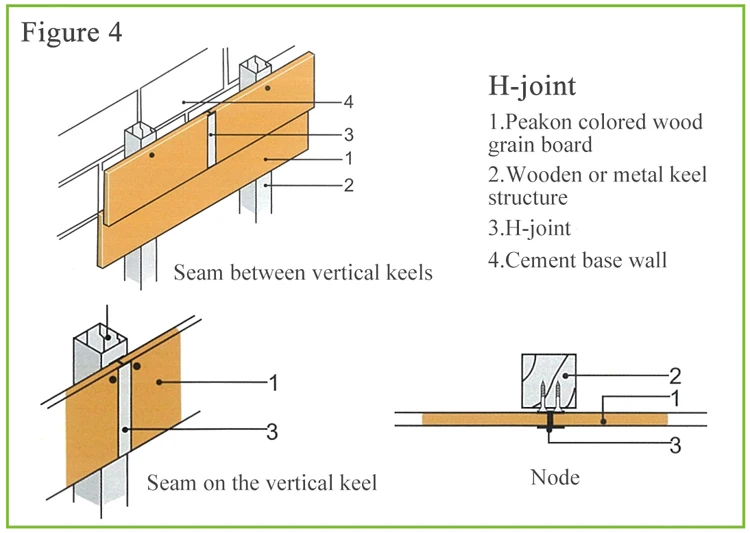 Figure 4

4
3
1
2

Seam between vertical keels

H-joint

1.Peakon colored wood grain board

2.Wooden or metal keel structure

3.H-joint

4.Cement base wall

1
3

Seam on the vertical keel

2
1
3

Node