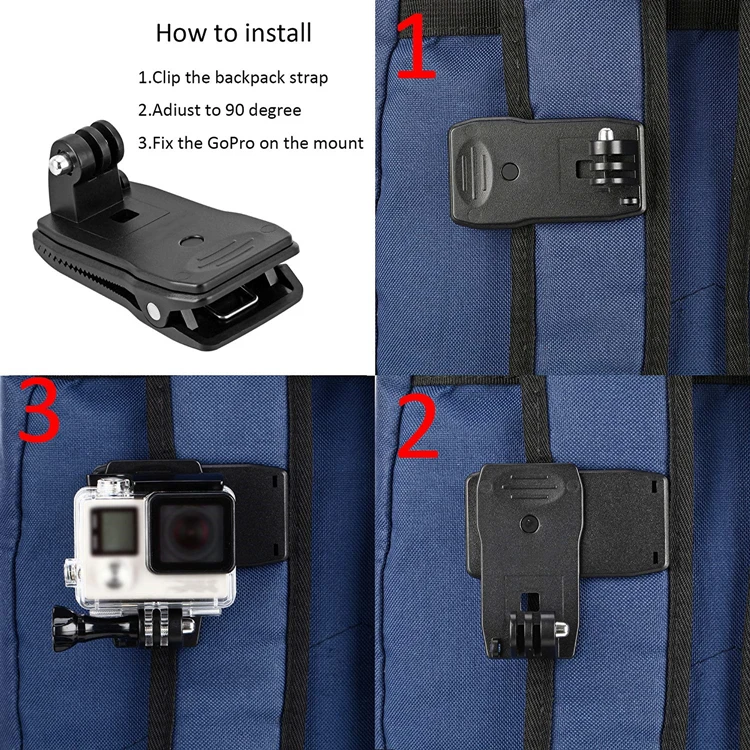 How to install

1.Clip the backpack strap

2.Adiust to 90 degree

3.Fix the GoPro on the mount

1

3

2