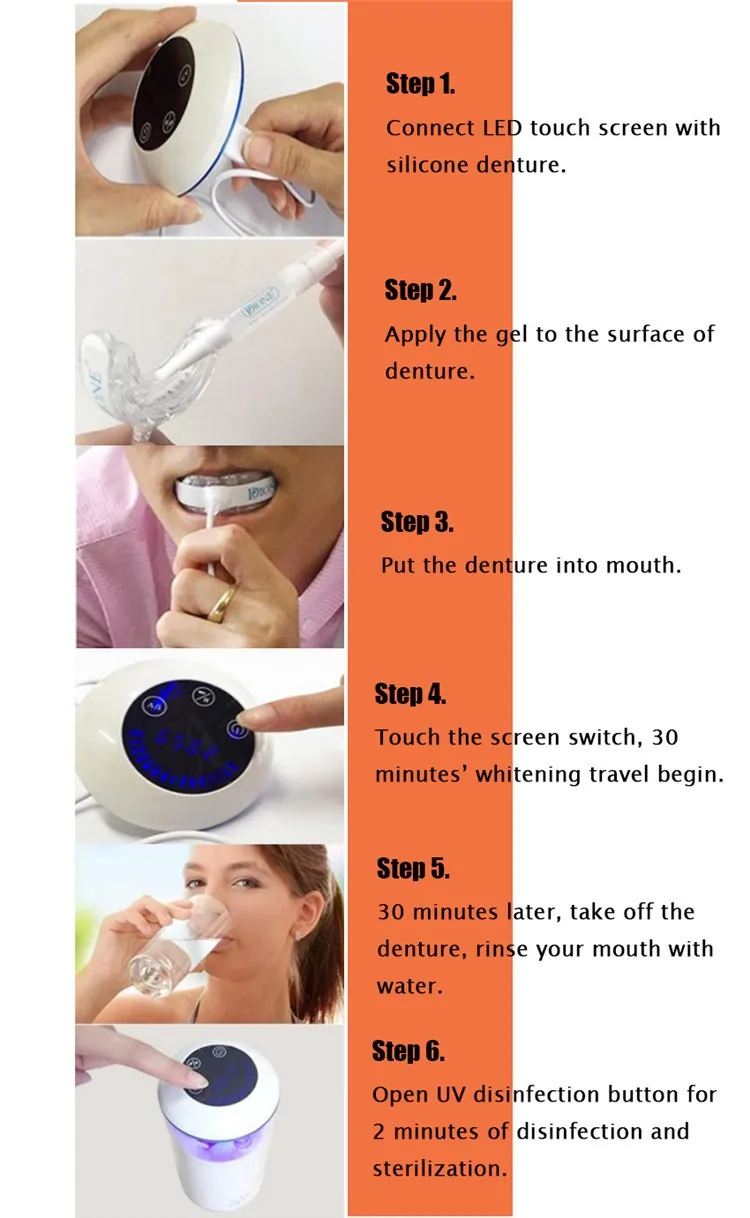 Step 1.
Connect LED touch screen with silicone denture.

Step 2.
Apply the gel to the surface of denture.

Step 3.
Put the denture into mouth.

Step 4.
Touch the screen switch, 30 minutes' whitening travel begin.

Step 5.
30 minutes later, take off the denture, rinse your mouth with water.

Step 6.
Open UV disinfection button for 2 minutes of disinfection and sterilization.