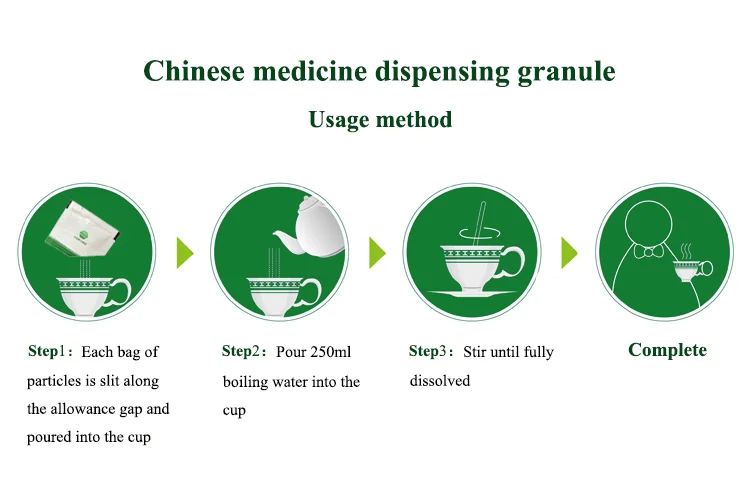 Chinese medicine dispensing granule

Usage method

Step1： Each bag of particles is slit along the allowance gap and poured into the cup

Step2： Pour 250ml boiling water into the cup

Step3： Stir until fully dissolved

Complete