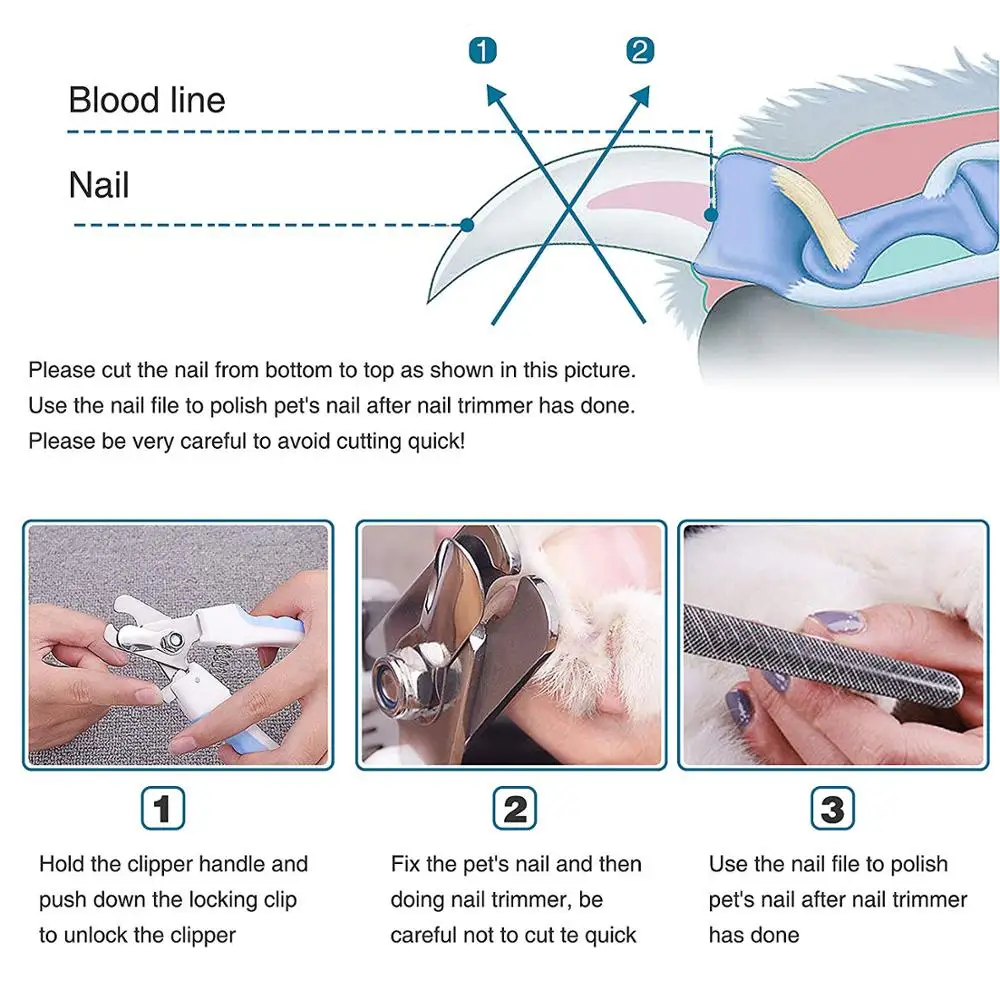 1

2

Blood line

Nail

Please cut the nail from bottom to top as shown in this picture. Use the nail file to polish pet's nail after nail trimmer has done. Please be very careful to avoid cutting quick!

1

Hold the clipper handle and push down the locking clip to unlock the clipper

2

Fix the pet's nail and then doing nail trimmer, be careful not to cut te quick

3

Use the nail file to polish pet's nail after nail trimmer has done