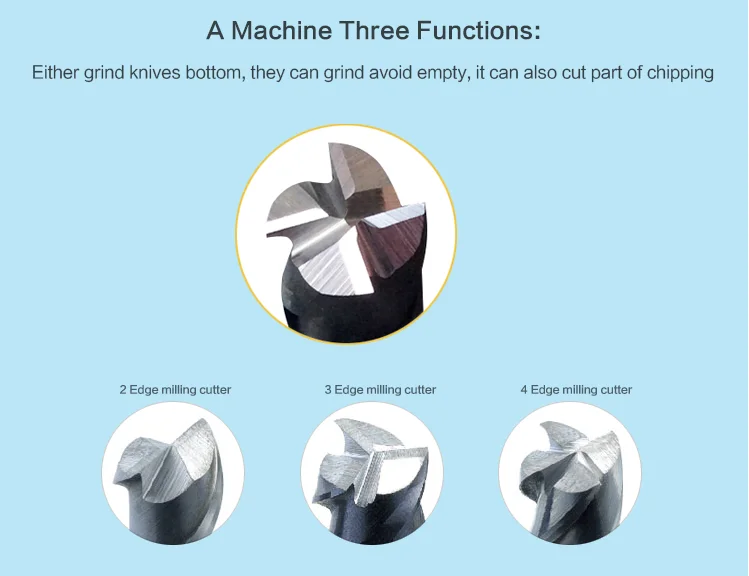 A Machine Three Functions:

Either grind knives bottom, they can grind avoid empty, it can also cut part of chipping

2 Edge milling cutter

3 Edge milling cutter

4 Edge milling cutter