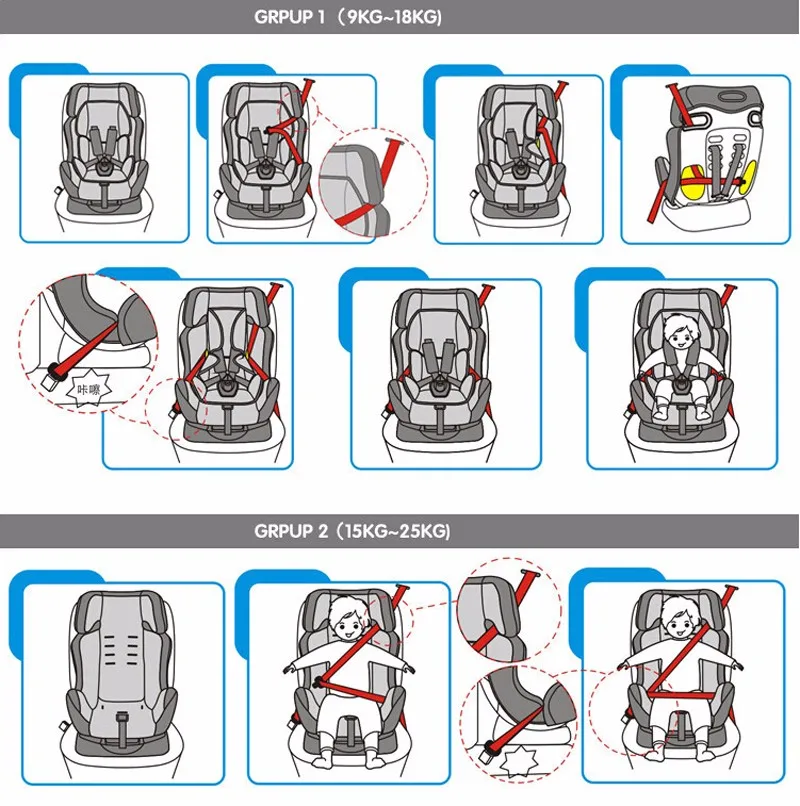 GRPUP 1（9KG~18KG)

咔嚓

GRPUP 2（15KG~25KG)