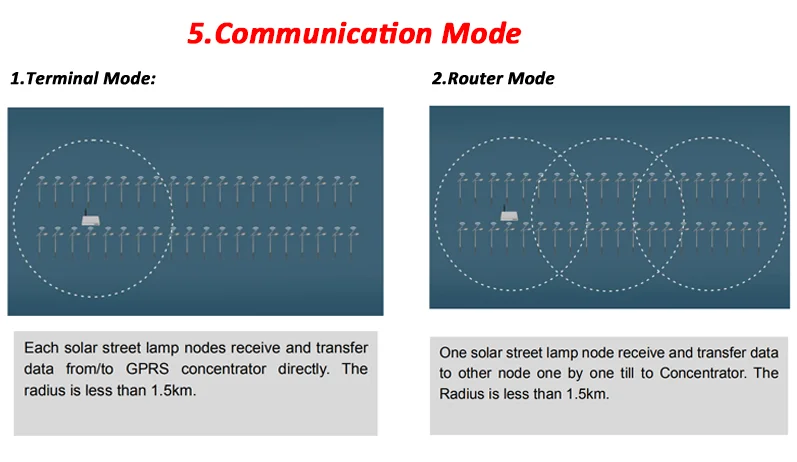 5.Communication Mode

1.Terminal Mode:

Each solar street lamp nodes receive and transfer data from/to GPRS concentrator directly. The radius is less than 1.5km.

2.Router Mode

One solar street lamp node receive and transfer data to other node one by one till to Concentrator. The Radius is less than 1.5km.