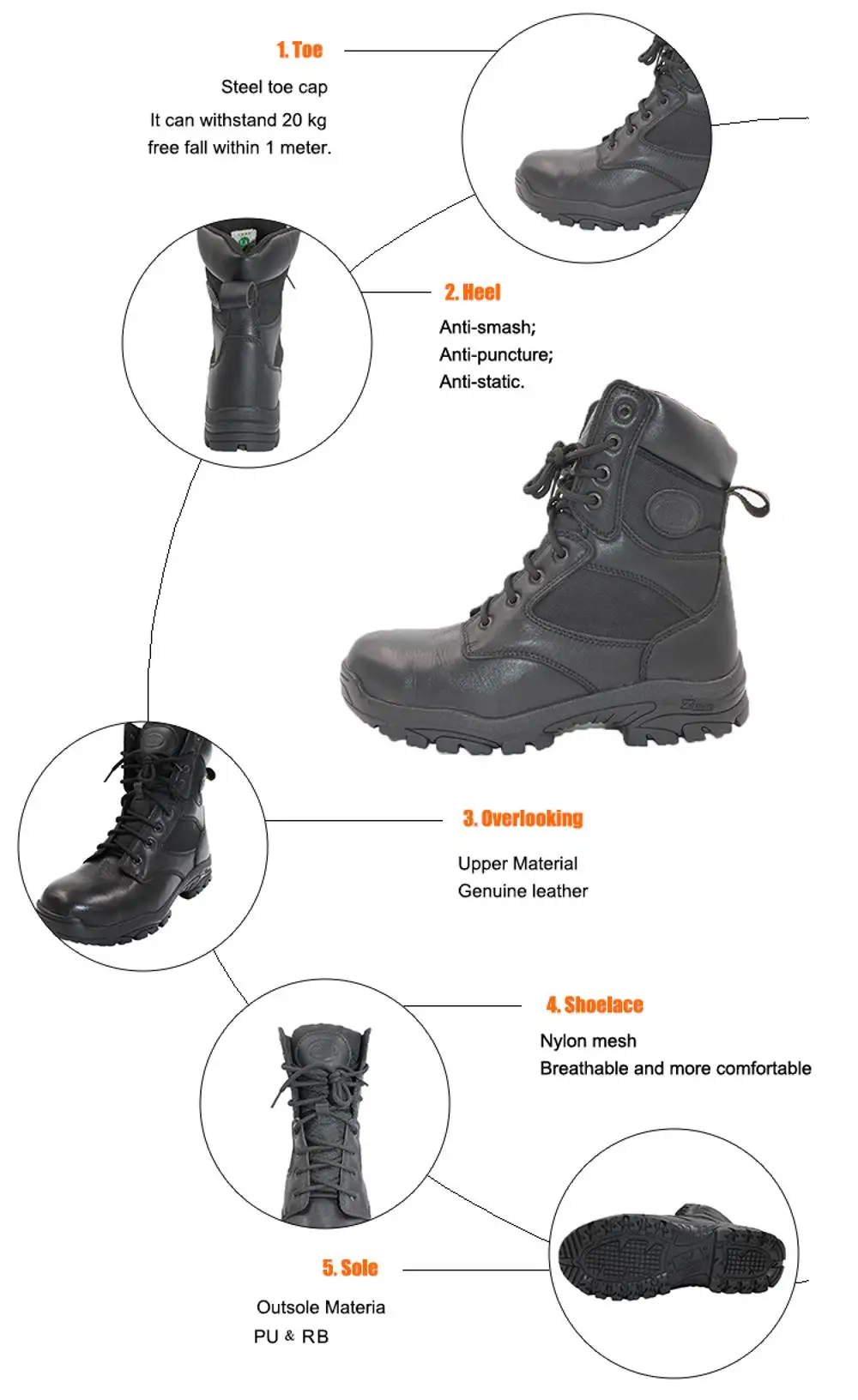 1. Toe

Steel toe cap

It can withstand 20 kg free fall within 1 meter.

2. Heel

Anti-smash;
Anti-puncture;
Anti-static.

3. Overlooking

Upper Material
Genuine leather

4. Shoelace

Nylon mesh
Breathable and more comfortable

5. Sole

Outsole Materia
PU & RB