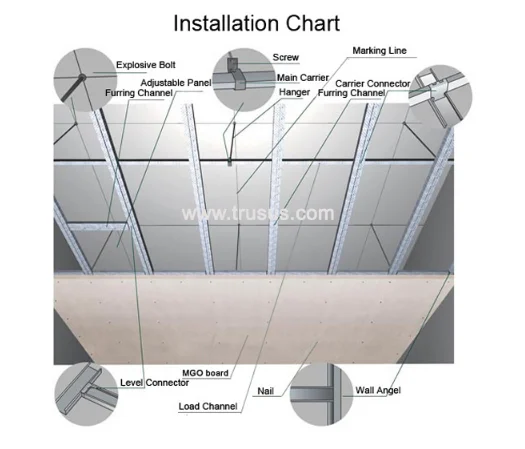 Installation Chart

Explosive Bolt
Adjustable Panel
Furring Channel
Screw
Main Carrier
Hanger
Marking Line
Carrier Connector
Furring Channel

www.trusus.com

Level Connector
MGO board
Load Channel
Nail
Wall Angel