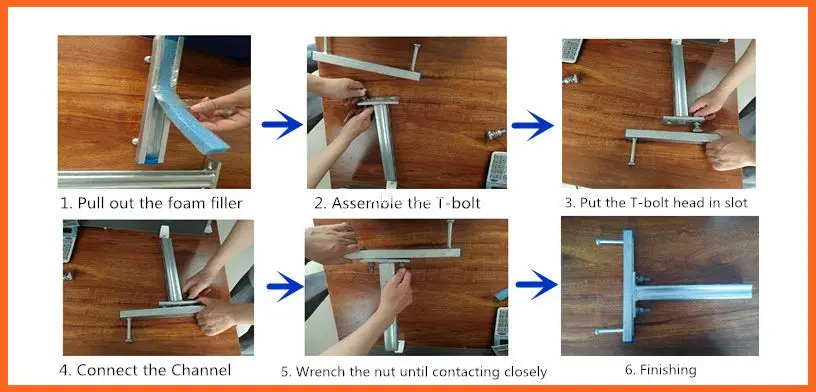 1. Pull out the foam filler

2. Assemble the T-bolt

3. Put the T-bolt head in slot

4. Connect the Channel

5. Wrench the nut until contacting closely

6. Finishing