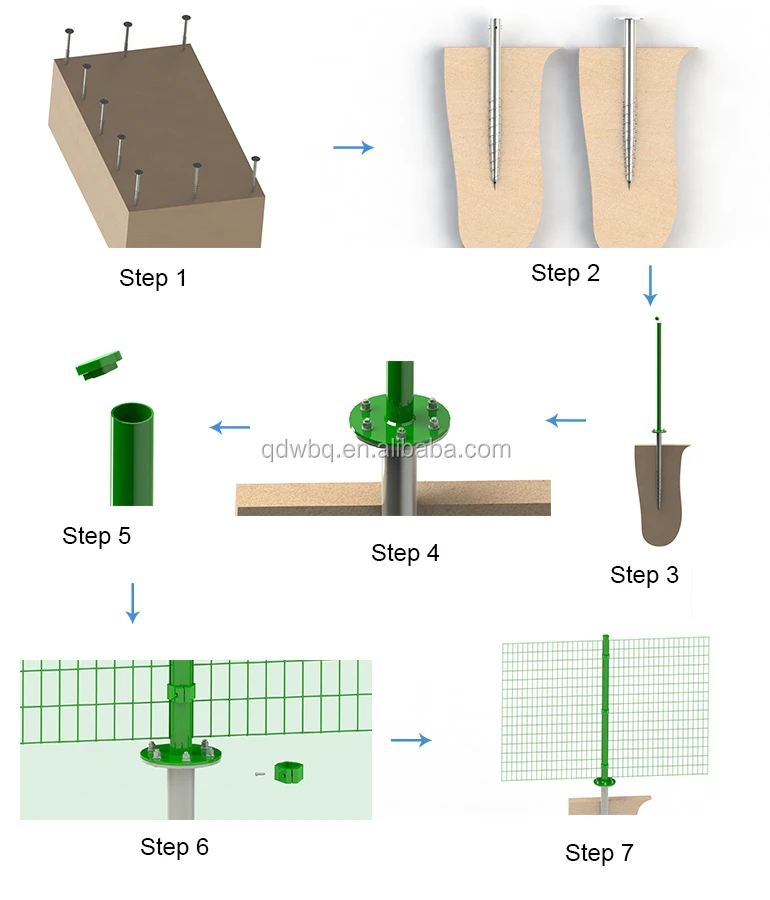 Step 1

Step 2

Step 5

qdwbq.en.alibaba.com

Step 4

Step 3

Step 6

Step 7