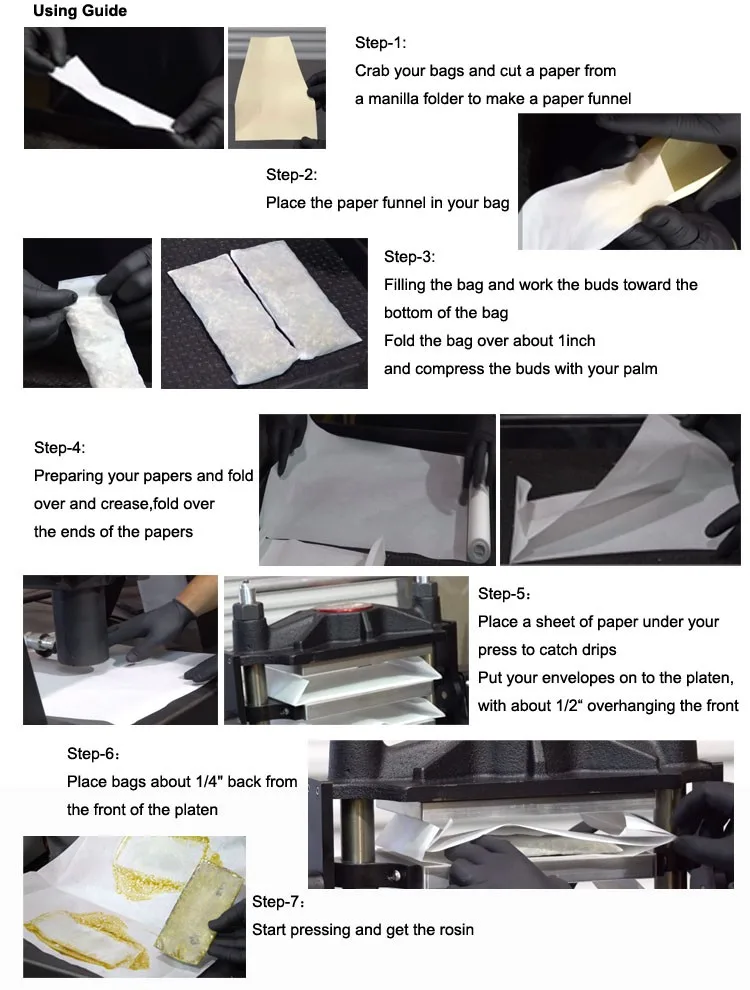 Using Guide

Step-1:
Crab your bags and cut a paper from a manilla folder to make a paper funnel

Step-2:
Place the paper funnel in your bag

Step-3:
Filling the bag and work the buds toward the bottom of the bag
Fold the bag over about 1inch
and compress the buds with your palm

Step-4:
Preparing your papers and fold over and crease,fold over the ends of the papers

Step-5:
Place a sheet of paper under your press to catch drips
Put your envelopes on to the platen, with about 1/2" overhanging the front

Step-6:
Place bags about 1/4" back from the front of the platen

Step-7:
Start pressing and get the rosin