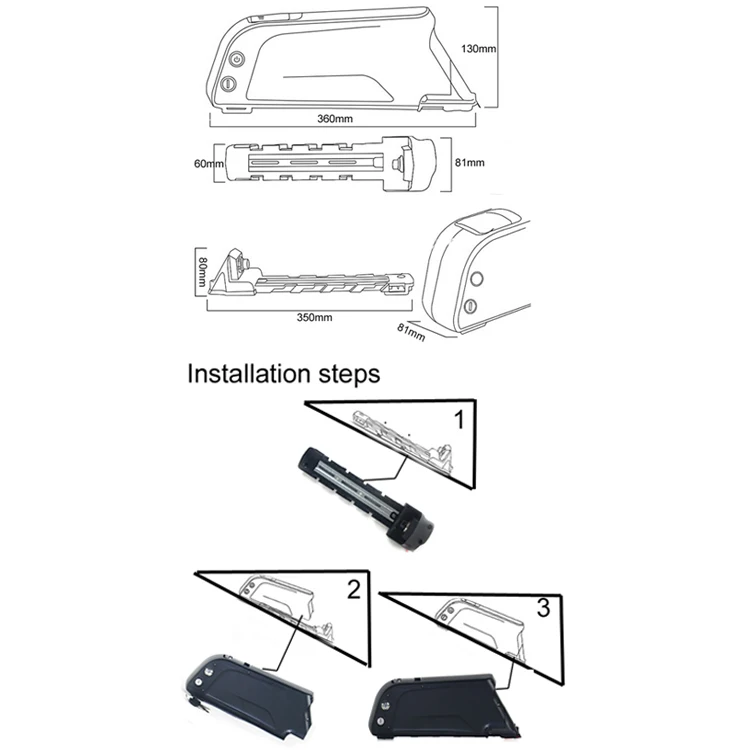 130mm

360mm

60mm

81mm

80mm

350mm

81mm

Installation steps

1

2

3