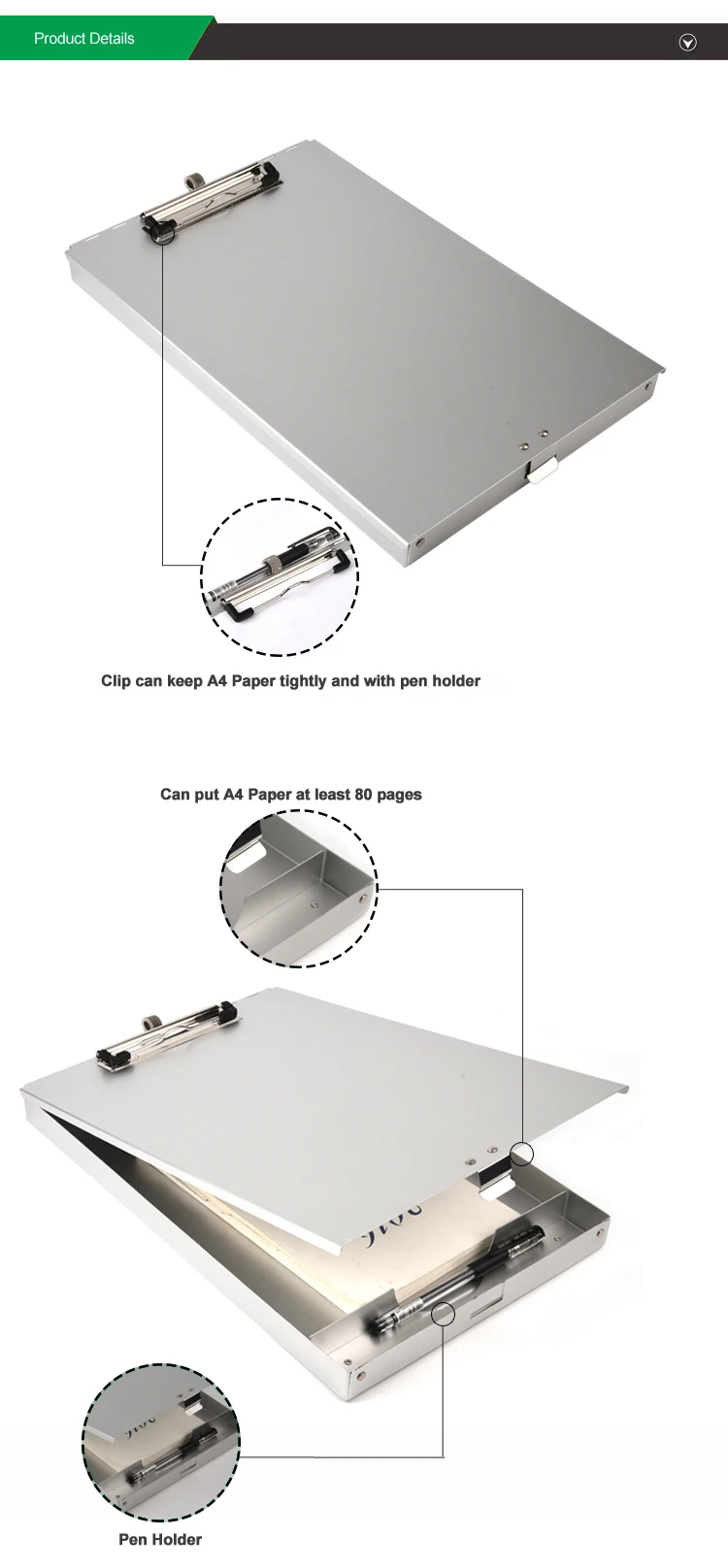 Product Details

Clip can keep A4 Paper tightly and with pen holder

Can put A4 Paper at least 80 pages

Pen Holder