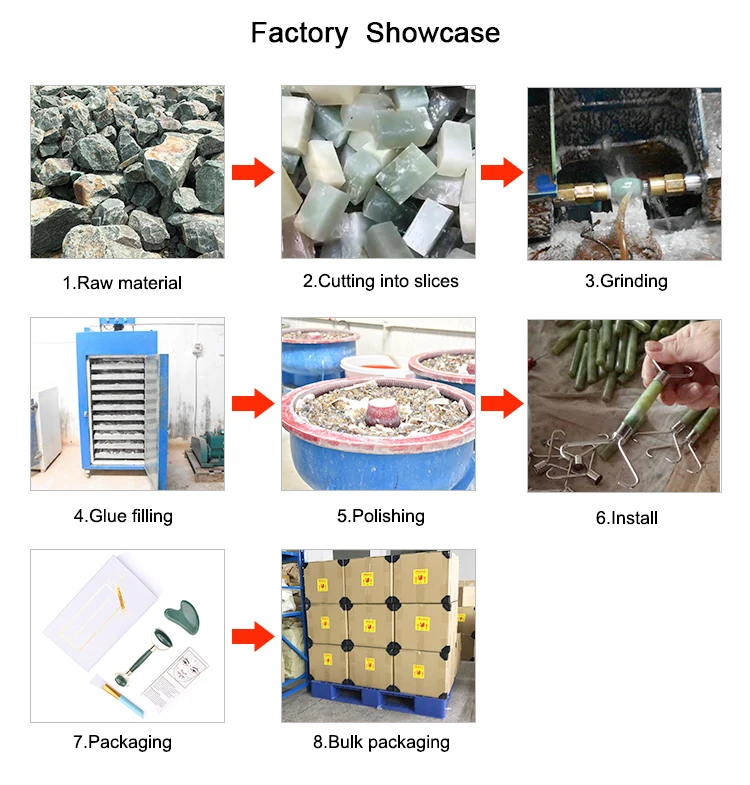 Factory Showcase

1.Raw material

2.Cutting into slices

3.Grinding

4.Glue filling

5.Polishing

6.Install

7.Packaging

8.Bulk packaging