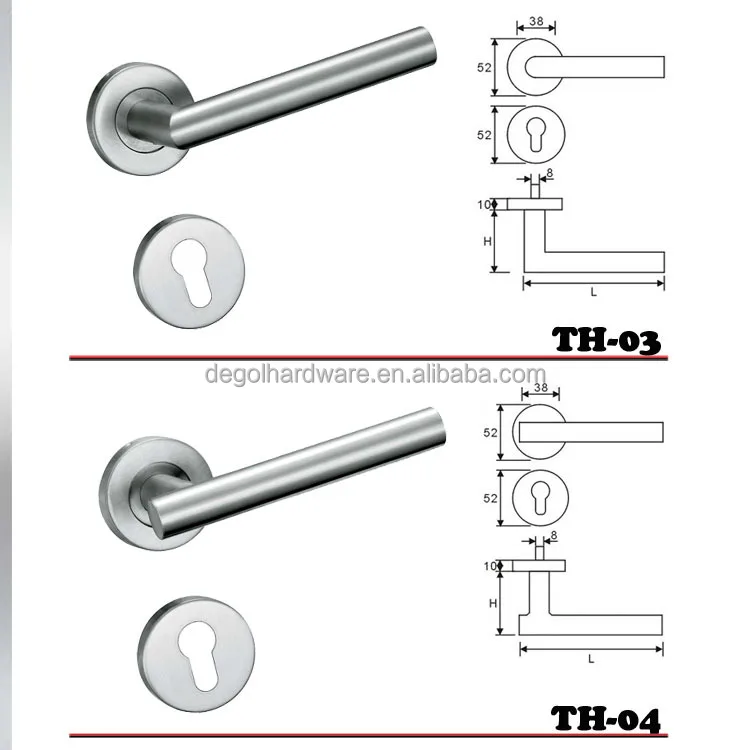 38
52
52
8
10
H
L

TH-03

degolhardware.en.alibaba.com

38
52
52
8
10
H
L

TH-04