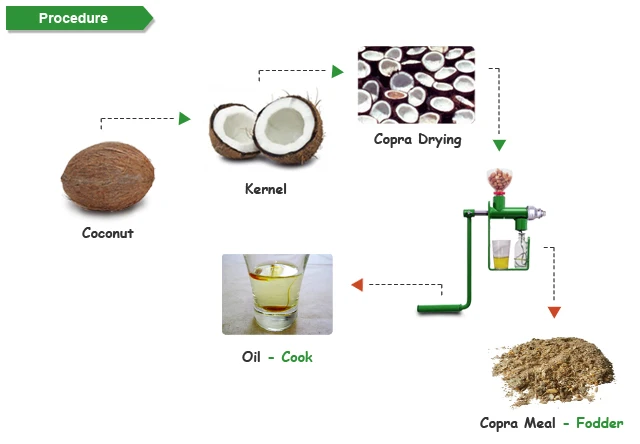 Procedure

Coconut

Kernel

Copra Drying

Oil - Cook

Copra Meal - Fodder