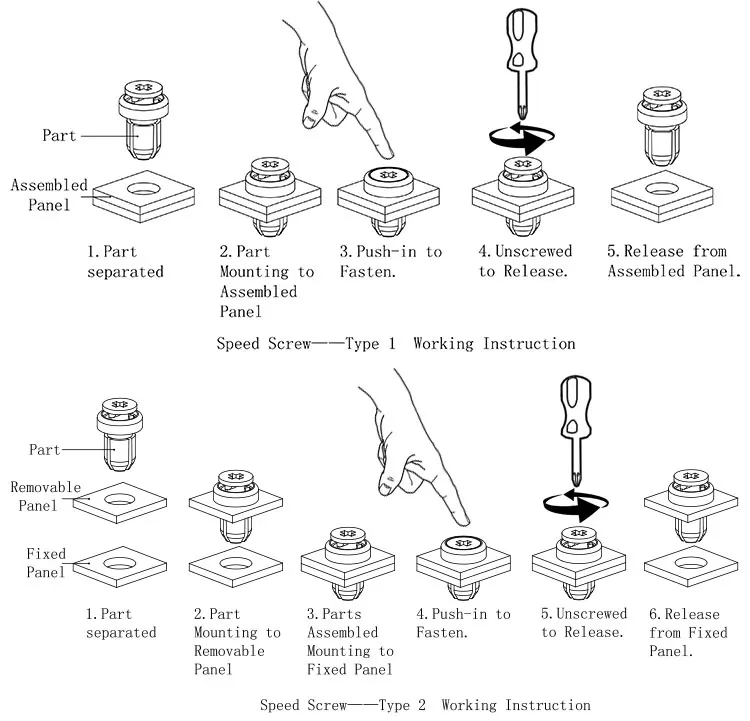 Part

Assembled Panel

1. Part separated

2. Part Mounting to Assembled Panel

3. Push-in to Fasten.

4. Unscrewed to Release.

5. Release from Assembled Panel.

Speed Screw——Type 1 Working Instruction

Part

Removable Panel

Fixed Panel

1. Part separated

2. Part Mounting to Removable Panel

3. Parts Assembled Mounting to Fixed Panel

4. Push-in to Fasten.

5. Unscrewed to Release.

6. Release from Fixed Panel.

Speed Screw——Type 2 Working Instruction