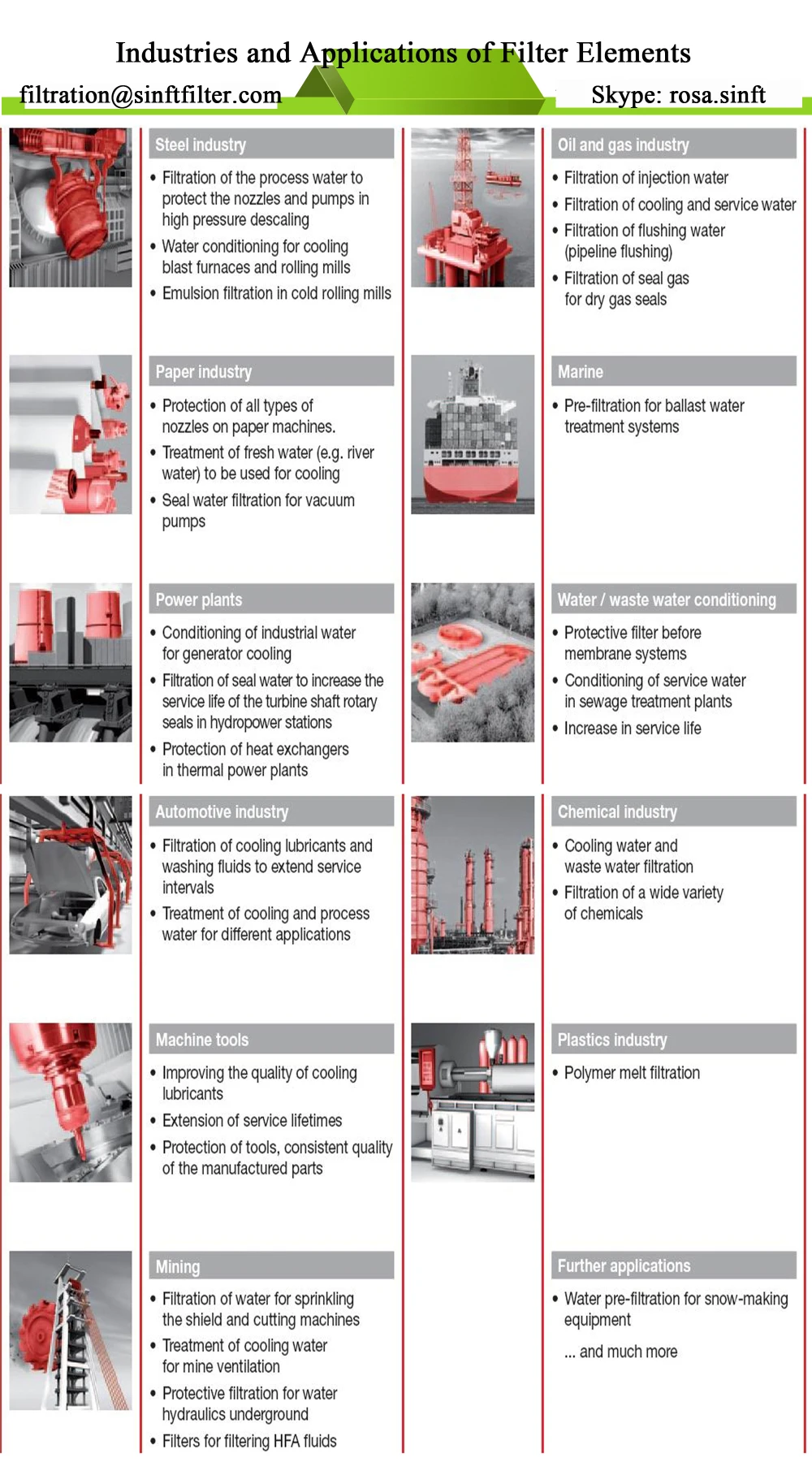 Industries and Applications of Filter Elements

filtration@sinftfilter.com

Skype: rosa.sinft

Steel industry

• Filtration of the process water to protect the nozzles and pumps in high pressure descaling
• Water conditioning for cooling blast furnaces and rolling mills
• Emulsion filtration in cold rolling mills

Paper industry

• Protection of all types of nozzles on paper machines.
• Treatment of fresh water (e.g. river water) to be used for cooling
• Seal water filtration for vacuum pumps

Power plants

• Conditioning of industrial water for generator cooling
• Filtration of seal water to increase the service life of the turbine shaft rotary seals in hydropower stations
• Protection of heat exchangers in thermal power plants

Automotive industry

• Filtration of cooling lubricants and washing fluids to extend service intervals
• Treatment of cooling and process water for different applications

Machine tools

• Improving the quality of cooling lubricants
• Extension of service lifetimes
• Protection of tools, consistent quality of the manufactured parts

Mining

• Filtration of water for sprinkling the shield and cutting machines
• Treatment of cooling water for mine ventilation
• Protective filtration for water hydraulics underground
• Filters for filtering HFA fluids

Oil and gas industry

• Filtration of injection water
• Filtration of cooling and service water
• Filtration of flushing water (pipeline flushing)
• Filtration of seal gas for dry gas seals

Marine

• Pre-filtration for ballast water treatment systems

Water / waste water conditioning

• Protective filter before membrane systems
• Conditioning of service water in sewage treatment plants
• Increase in service life

Chemical industry

• Cooling water and waste water filtration
• Filtration of a wide variety of chemicals

Plastics industry

• Polymer melt filtration

Further applications

• Water pre-filtration for snow-making equipment

... and much more