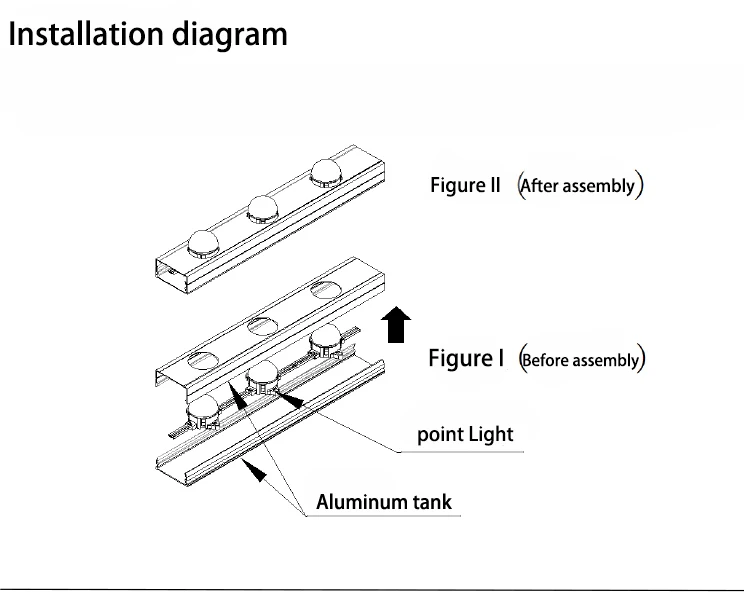 Installation diagram

Figure II （After assembly）

Figure I （Before assembly）

point Light

Aluminum tank