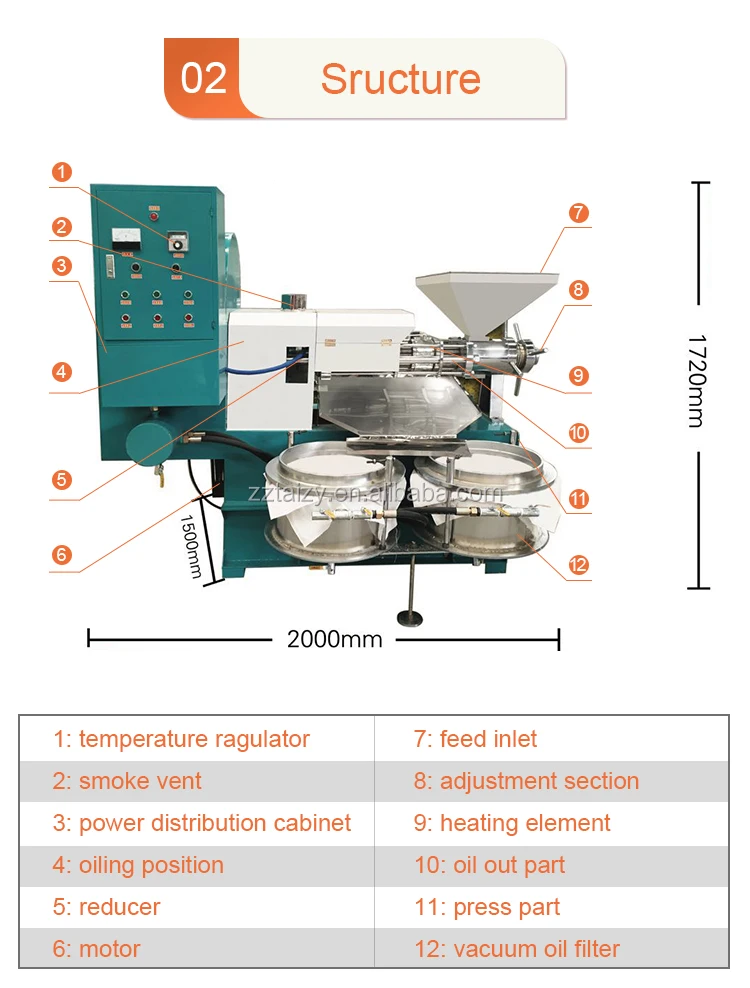 02 Sructure

1
2
3
4
5
6
7
8
9
10
11
12

1720mm
1500mm
2000mm

zztaizy.en.alibaba.com

| 1: temperature ragulator | 7: feed inlet |
|---|---|
| 2: smoke vent | 8: adjustment section |
| 3: power distribution cabinet | 9: heating element |
| 4: oiling position | 10: oil out part |
| 5: reducer | 11: press part |
| 6: motor | 12: vacuum oil filter |