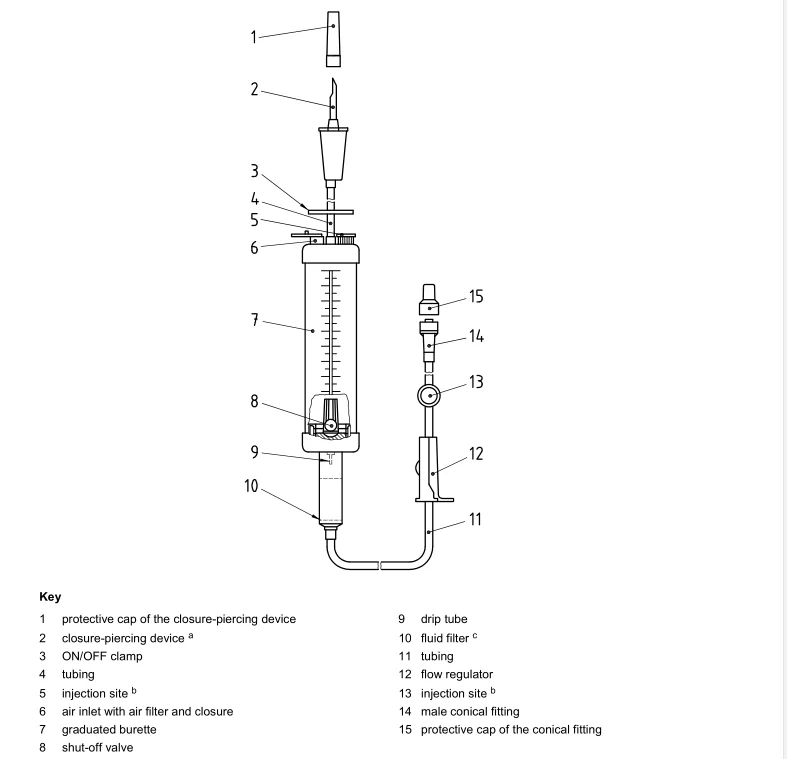 1
2
3
4
5
6
7
8
9
10
15
14
13
12
11

**Key**

1 protective cap of the closure-piercing device
2 closure-piercing device $^a$
3 ON/OFF clamp
4 tubing
5 injection site $^b$
6 air inlet with air filter and closure
7 graduated burette
8 shut-off valve

9 drip tube
10 fluid filter $^c$
11 tubing
12 flow regulator
13 injection site $^b$
14 male conical fitting
15 protective cap of the conical fitting