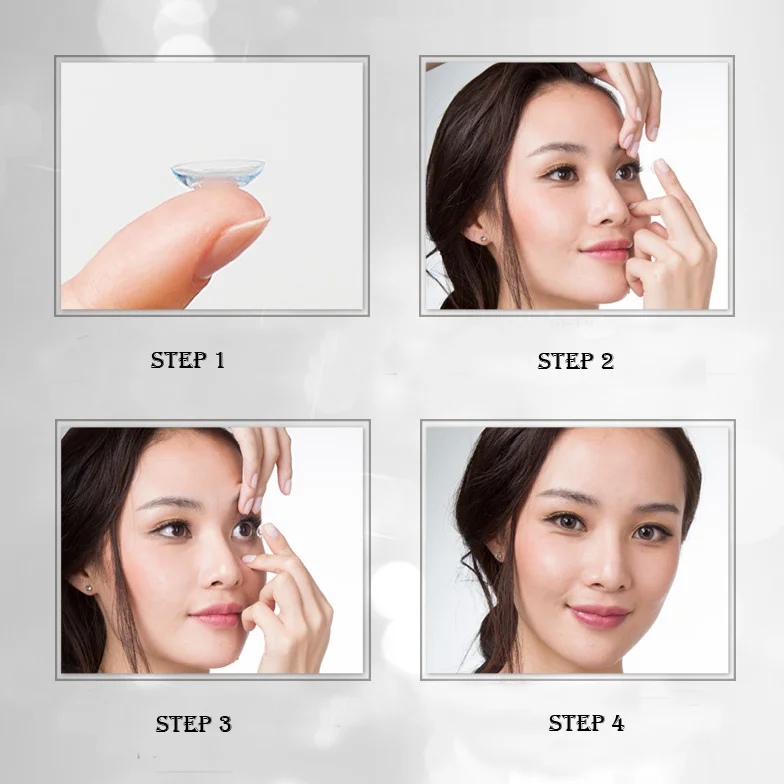 STEP 1

STEP 2

STEP 3

STEP 4